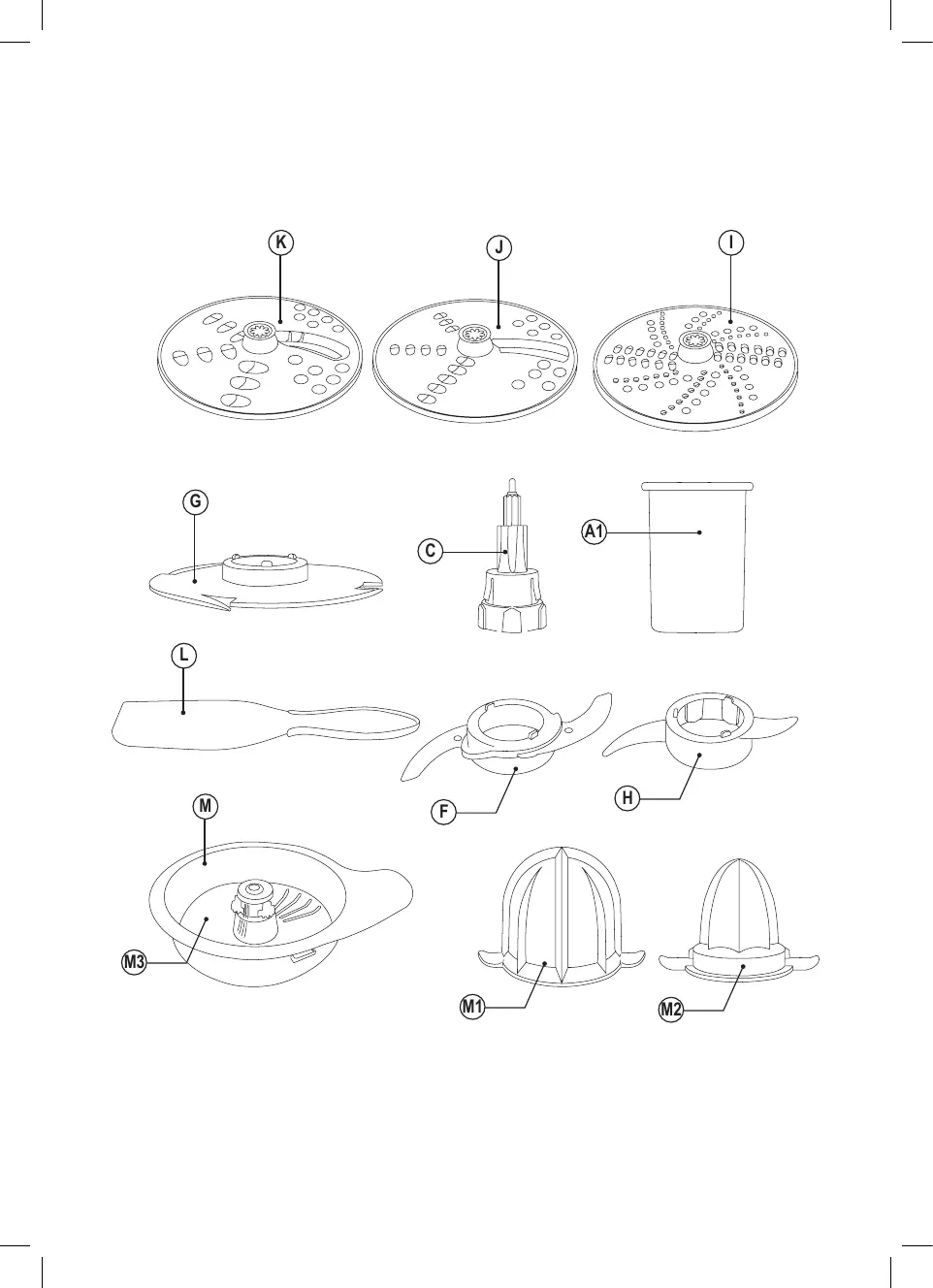 K
J
I
G
C
A1
L
F
H
M
M3
M1
M2