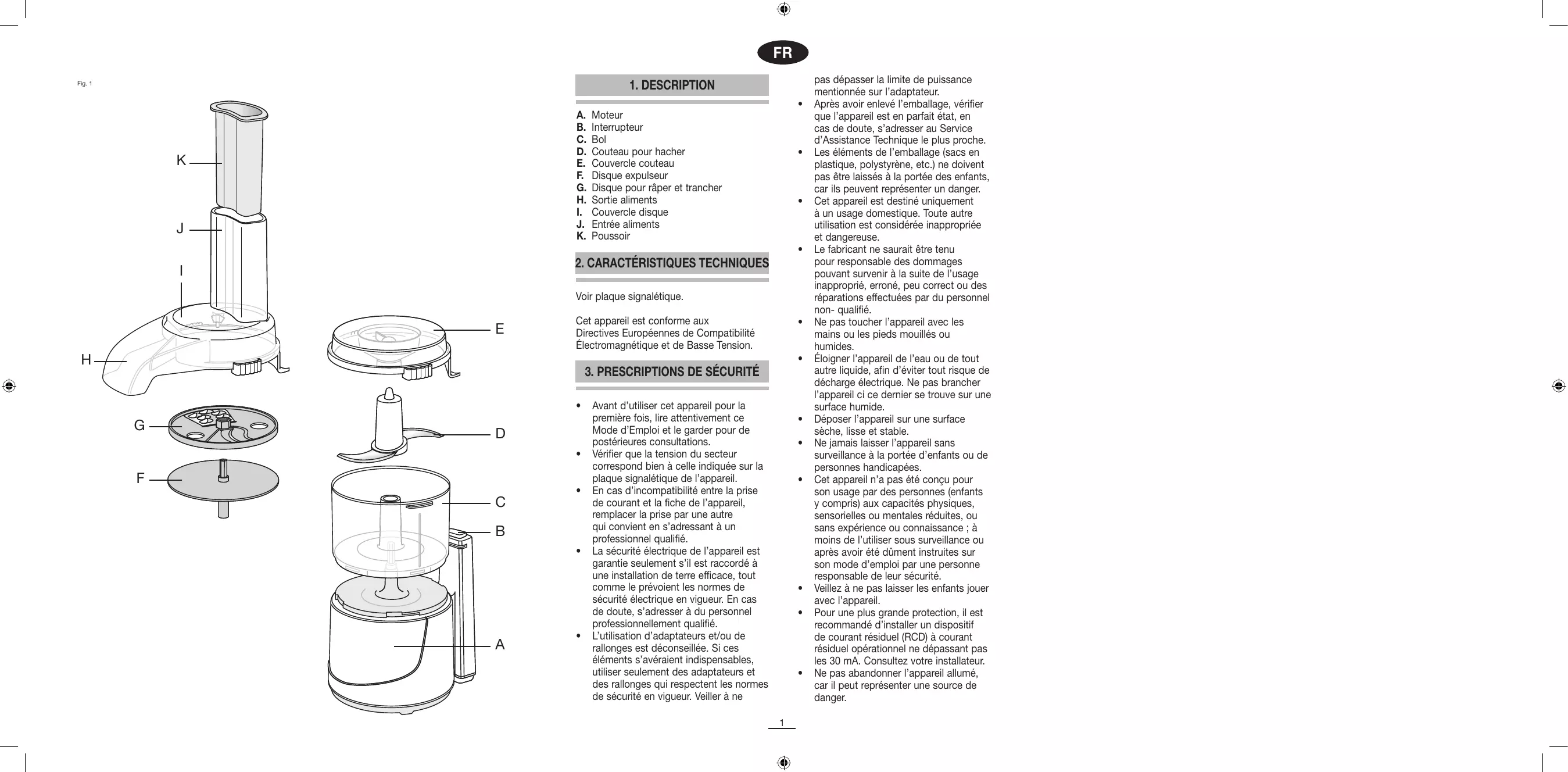 Fig. 1

K
J
I
H
G
F
E
D
C
B
A

FR

1. DESCRIPTION

A. Moteur
B. Interrupteur
C. Bol
D. Couteau pour hacher
E. Couvercle couteau
F. Disque expulseur
G. Disque pour râper et trancher
H. Sortie aliments
I. Couvercle disque
J. Entrée aliments
K. Poussoir

2. CARACTÉRISTIQUES TECHNIQUES

Voir plaque signalétique.

Cet appareil est conforme aux Directives Européennes de Compatibilité Électromagnétique et de Basse Tension.

3. PRESCRIPTIONS DE SÉCURITÉ

• Avant d'utiliser cet appareil pour la première fois, lire attentivement ce Mode d'Emploi et le garder pour de postérieures consultations.
• Vérifier que la tension du secteur correspond bien à celle indiquée sur la plaque signalétique de l'appareil.
• En cas d'incompatibilité entre la prise de courant et la fiche de l'appareil, remplacer la prise par une autre qui convient en s'adressant à un professionnel qualifié.
• La sécurité électrique de l'appareil est garantie seulement s'il est raccordé à une installation de terre efficace, tout comme le prévoient les normes de sécurité électrique en vigueur. En cas de doute, s'adresser à du personnel professionnellement qualifié.
• L'utilisation d'adaptateurs et/ou de rallonges est déconseillée. Si ces éléments s'avéraient indispensables, utiliser seulement des adaptateurs et des rallonges qui respectent les normes de sécurité en vigueur. Veiller à ne pas dépasser la limite de puissance mentionnée sur l'adaptateur.
• Après avoir enlevé l'emballage, vérifier que l'appareil est en parfait état, en cas de doute, s'adresser au Service d'Assistance Technique le plus proche.
• Les éléments de l'emballage (sacs en plastique, polystyrène, etc.) ne doivent pas être laissés à la portée des enfants, car ils peuvent représenter un danger.
• Cet appareil est destiné uniquement à un usage domestique. Toute autre utilisation est considérée inappropriée et dangereuse.
• Le fabricant ne saurait être tenu pour responsable des dommages pouvant survenir à la suite de l'usage inapproprié, erroné, peu correct ou des réparations effectuées par du personnel non- qualifié.
• Ne pas toucher l'appareil avec les mains ou les pieds mouillés ou humides.
• Éloigner l'appareil de l'eau ou de tout autre liquide, afin d'éviter tout risque de décharge électrique. Ne pas brancher l'appareil ci ce dernier se trouve sur une surface humide.
• Déposer l'appareil sur une surface sèche, lisse et stable.
• Ne jamais laisser l'appareil sans surveillance à la portée d'enfants ou de personnes handicapées.
• Cet appareil n'a pas été conçu pour son usage par des personnes (enfants y compris) aux capacités physiques, sensorielles ou mentales réduites, ou sans expérience ou connaissance ; à moins de l'utiliser sous surveillance ou après avoir été dûment instruites sur son mode d'emploi par une personne responsable de leur sécurité.
• Veillez à ne pas laisser les enfants jouer avec l'appareil.
• Pour une plus grande protection, il est recommandé d'installer un dispositif de courant résiduel (RCD) à courant résiduel opérationnel ne dépassant pas les 30 mA. Consultez votre installateur.
• Ne pas abandonner l'appareil allumé, car il peut représenter une source de danger.

1