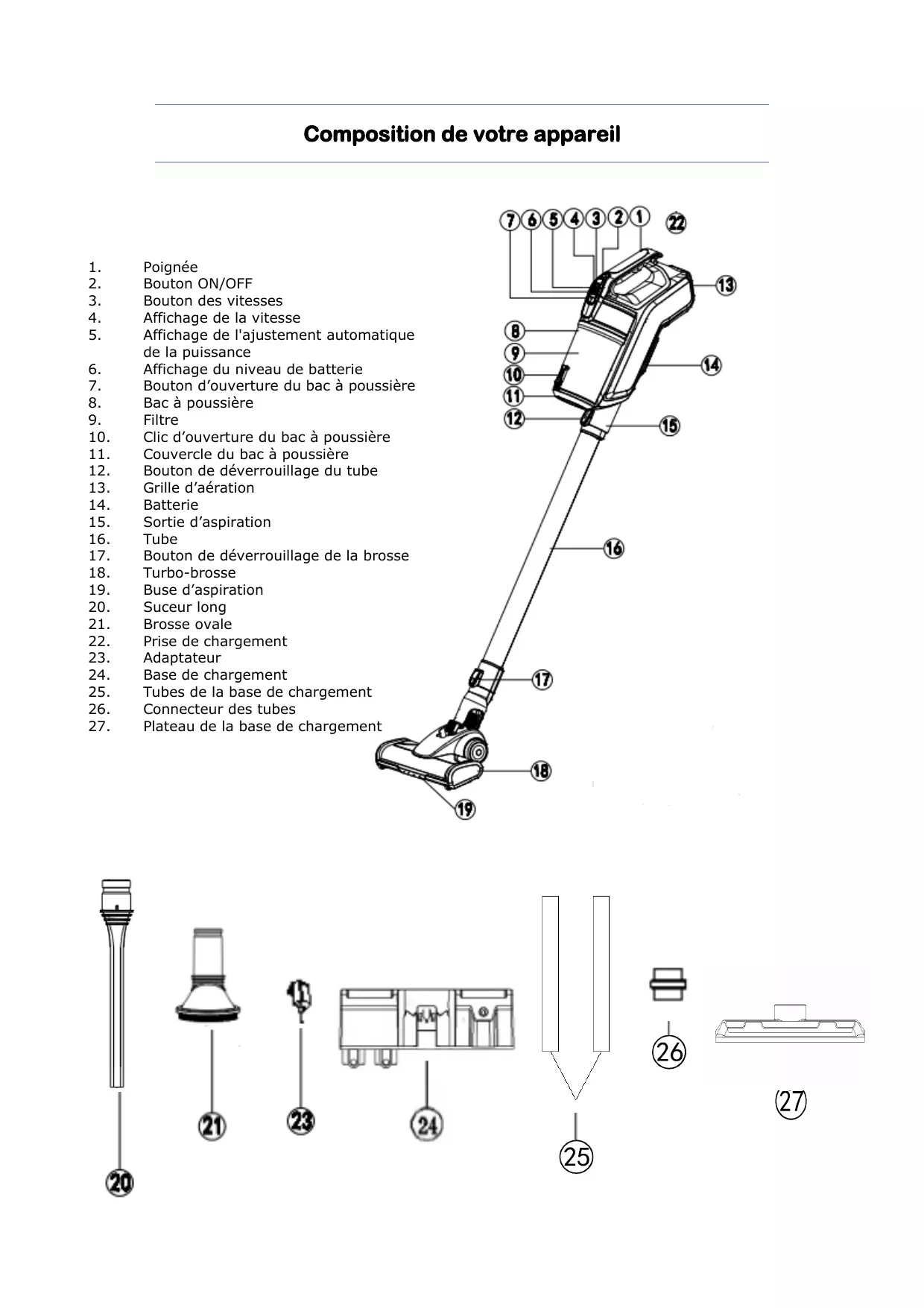 Composition de votre appareil

1. Poignée
2. Bouton ON/OFF
3. Bouton des vitesses
4. Affichage de la vitesse
5. Affichage de l'ajustement automatique de la puissance
6. Affichage du niveau de batterie
7. Bouton d’ouverture du bac à poussière
8. Bac à poussière
9. Filtre
10. Clic d’ouverture du bac à poussière
11. Couvercle du bac à poussière
12. Bouton de déverrouillage du tube
13. Grille d’aération
14. Batterie
15. Sortie d’aspiration
16. Tube
17. Bouton de déverrouillage de la brosse
18. Turbo-brosse
19. Buse d’aspiration
20. Suceur long
21. Brosse ovale
22. Prise de chargement
23. Adaptateur
24. Base de chargement
25. Tubes de la base de chargement
26. Connecteur des tubes
27. Plateau de la base de chargement

7 6 5 4 3 2 1 22
13
8
9
10
11
12
14
15
16
17
18
19

20 21 23 24 25 26 27