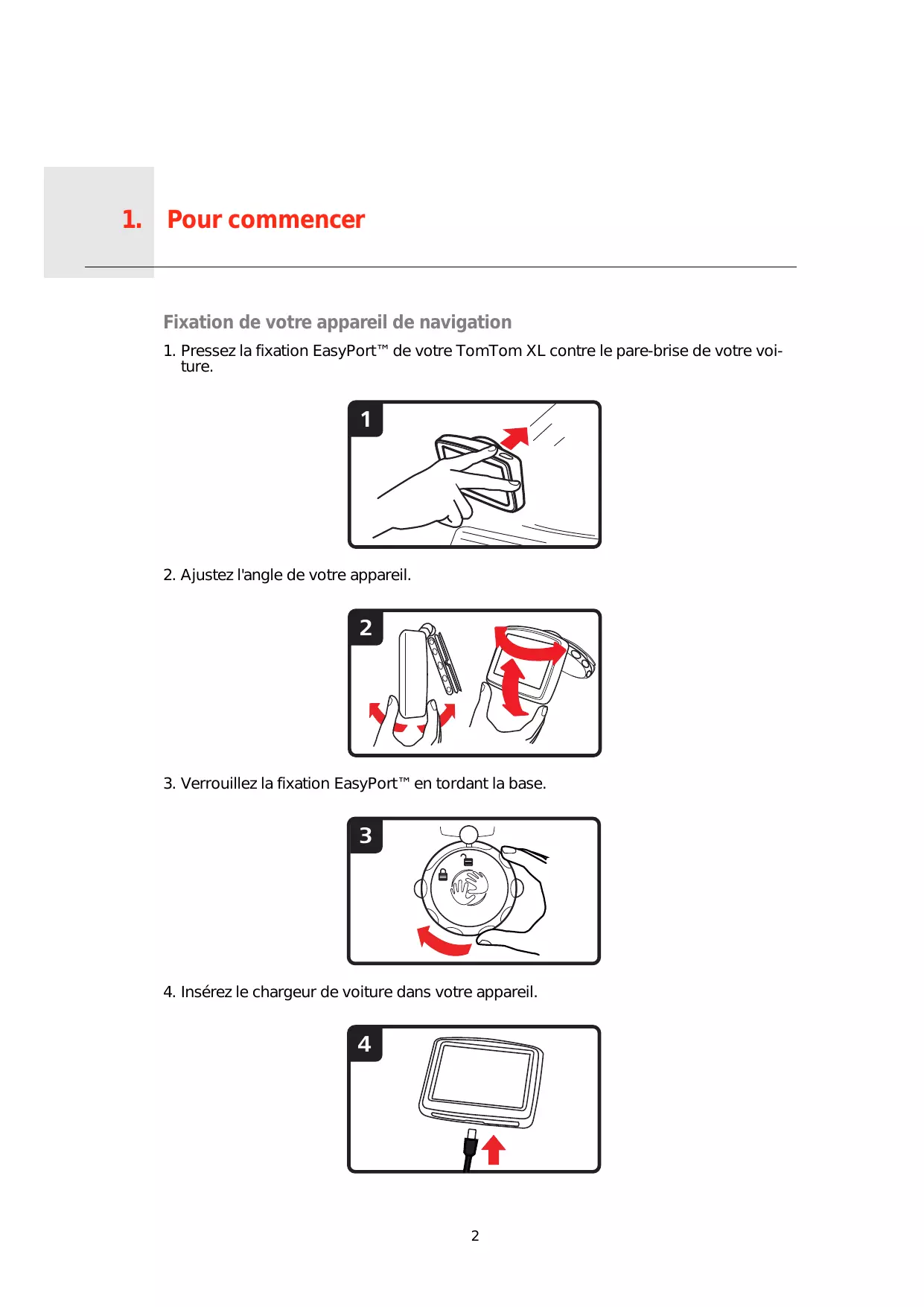 1. Pour commencer

Fixation de votre appareil de navigation

1. Pressez la fixation EasyPort™ de votre TomTom XL contre le pare-brise de votre voiture.

1

2. Ajustez l'angle de votre appareil.

2

3. Verrouillez la fixation EasyPort™ en tordant la base.

3

4. Insérez le chargeur de voiture dans votre appareil.

4

2