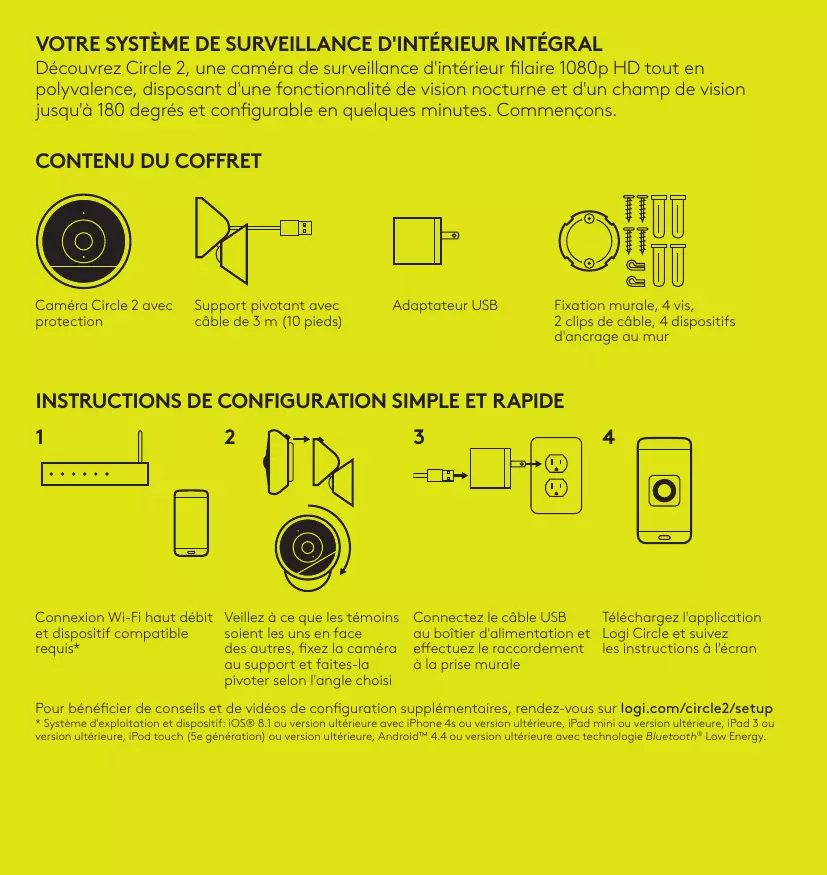 VOTRE SYSTÈME DE SURVEILLANCE D'INTÉRIEUR INTÉGRAL
Découvrez Circle 2, une caméra de surveillance d'intérieur filaire 1080p HD tout en polyvalence, disposant d'une fonctionnalité de vision nocturne et d'un champ de vision jusqu'à 180 degrés et configurable en quelques minutes. Commençons.

CONTENU DU COFFRET

Caméra Circle 2 avec protection

Support pivotant avec câble de 3 m (10 pieds)

Adaptateur USB

Fixation murale, 4 vis, 2 clips de câble, 4 dispositifs d'ancrage au mur

INSTRUCTIONS DE CONFIGURATION SIMPLE ET RAPIDE

1

Connexion Wi-Fi haut débit et dispositif compatible requis*

2

Veillez à ce que les témoins soient les uns en face des autres, fixez la caméra au support et faites-la pivoter selon l'angle choisi

3

Connectez le câble USB au boîtier d'alimentation et effectuez le raccordement à la prise murale

4

Téléchargez l'application Logi Circle et suivez les instructions à l'écran

Pour bénéficier de conseils et de vidéos de configuration supplémentaires, rendez-vous sur logi.com/circle2/setup
* Système d'exploitation et dispositif: iOS® 8.1 ou version ultérieure avec iPhone 4s ou version ultérieure, iPad mini ou version ultérieure, iPad 3 ou version ultérieure, iPod touch (5e génération) ou version ultérieure, Android™ 4.4 ou version ultérieure avec technologie Bluetooth® Low Energy.