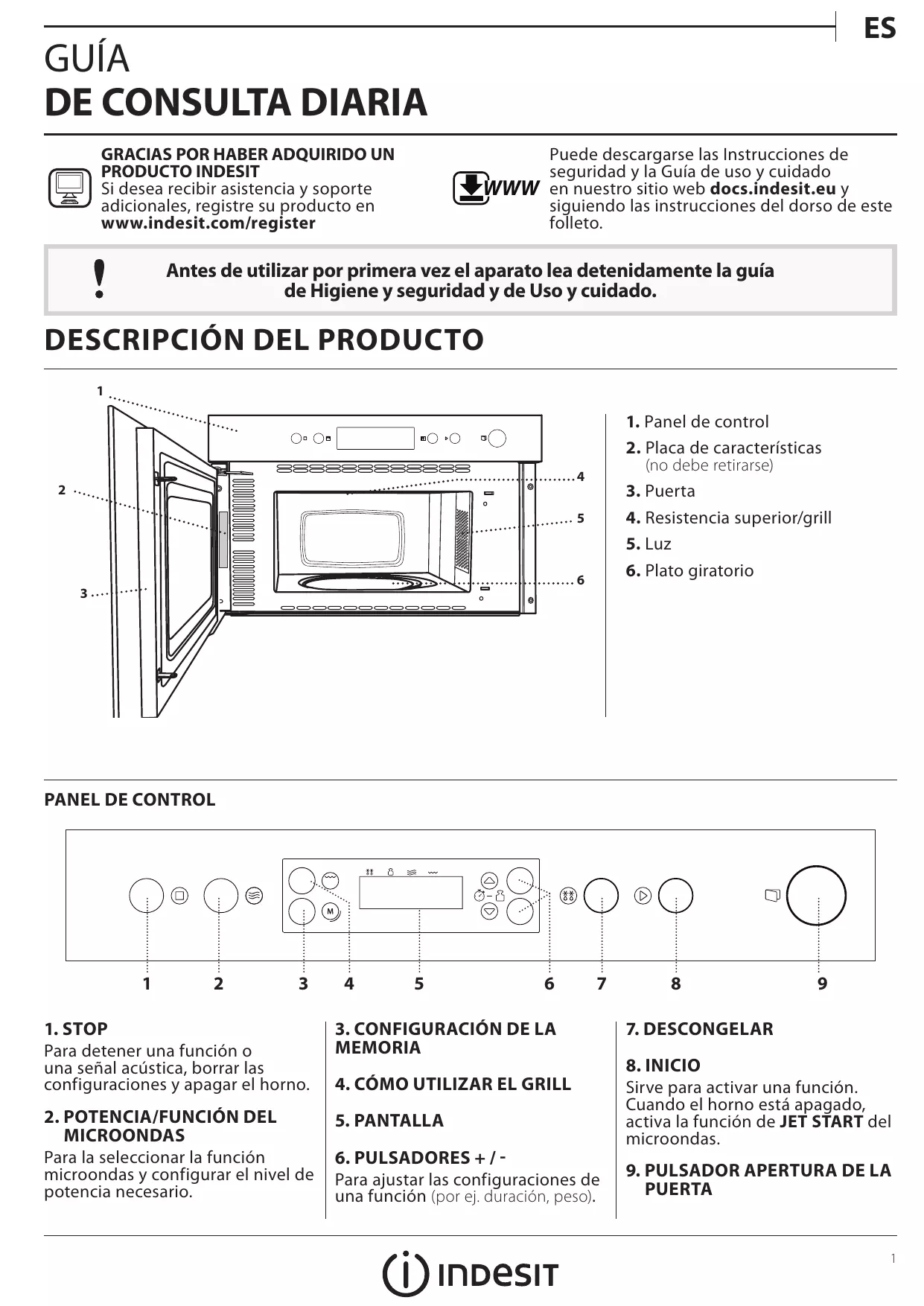 ES

GUÍA
DE CONSULTA DIARIA

GRACIAS POR HABER ADQUIRIDO UN PRODUCTO INDESIT
Si desea recibir asistencia y soporte adicionales, registre su producto en www.indesit.com/register

WWW

Puede descargarse las Instrucciones de seguridad y la Guía de uso y cuidado en nuestro sitio web docs.indesit.eu y siguiendo las instrucciones del dorso de este folleto.

Antes de utilizar por primera vez el aparato lea detenidamente la guía de Higiene y seguridad y de Uso y cuidado.

DESCRIPCIÓN DEL PRODUCTO

1
2
3
4
5
6

1. Panel de control
2. Placa de características (no debe retirarse)
3. Puerta
4. Resistencia superior/grill
5. Luz
6. Plato giratorio

PANEL DE CONTROL

M

1 2 3 4 5 6 7 8 9

1. STOP
Para detener una función o una señal acústica, borrar las configuraciones y apagar el horno.

2. POTENCIA/FUNCIÓN DEL MICROONDAS
Para la seleccionar la función microondas y configurar el nivel de potencia necesario.

3. CONFIGURACIÓN DE LA MEMORIA

4. CÓMO UTILIZAR EL GRILL

5. PANTALLA

6. PULSADORES + / -
Para ajustar las configuraciones de una función (por ej. duración, peso).

7. DESCONGELAR

8. INICIO
Sirve para activar una función. Cuando el horno está apagado, activa la función de JET START del microondas.

9. PULSADOR APERTURA DE LA PUERTA

1

INDESIT