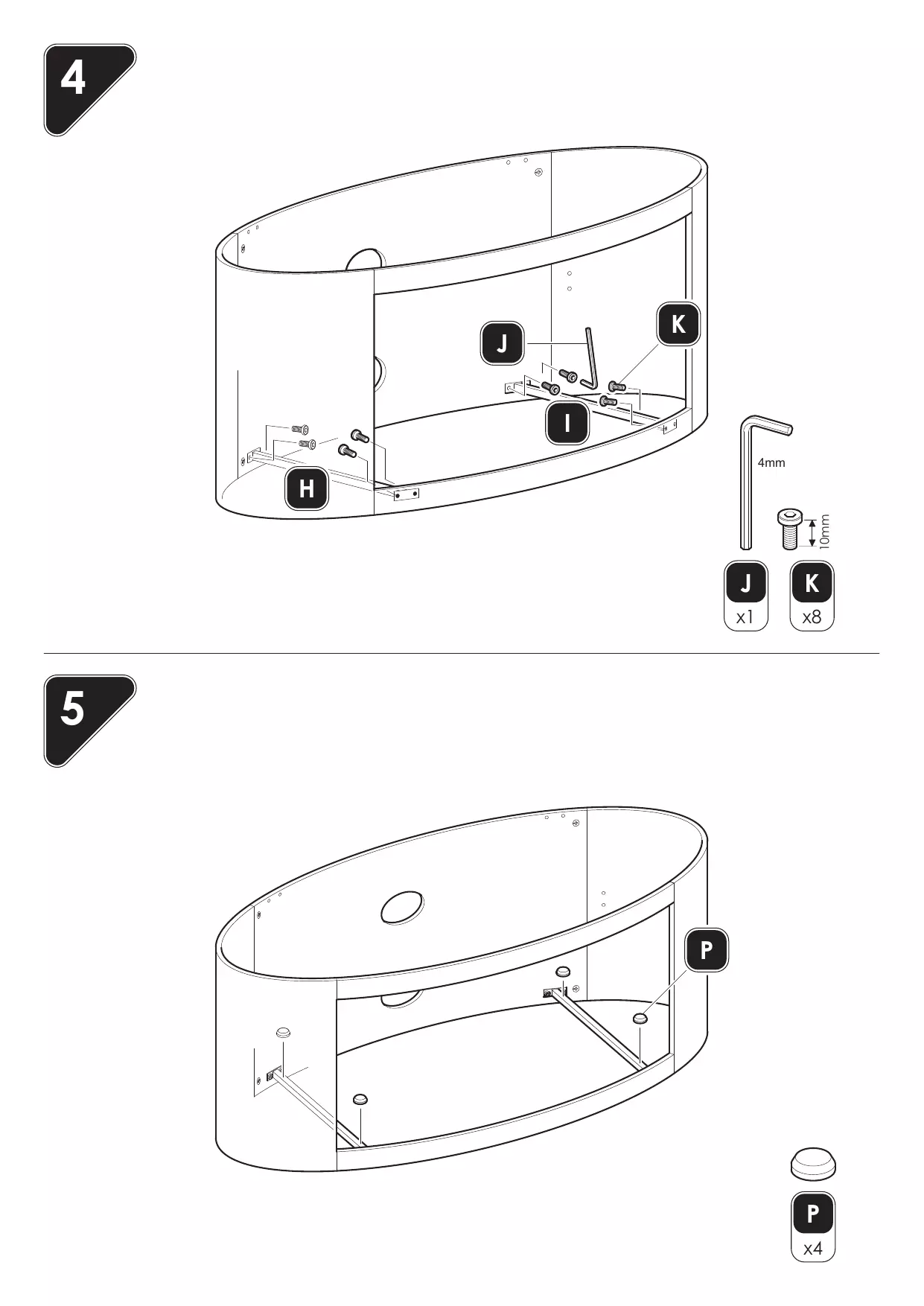 4

J

K

I

H

4mm

10mm

J
x1

K
x8

5

P

P
x4