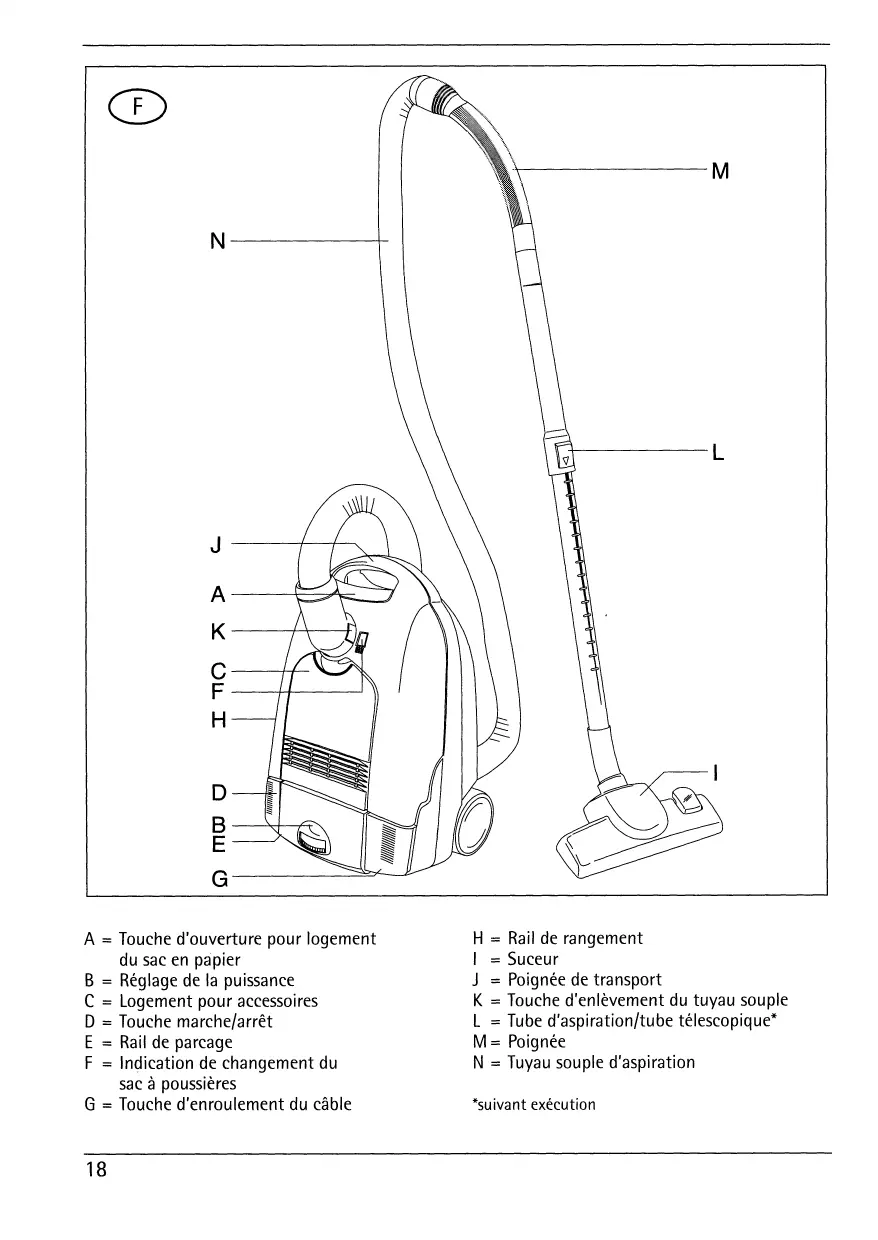 F

M

N

L

J

A

K

C

F

H

I

D

B

E

G

A = Touche d'ouverture pour logement du sac en papier
B = Réglage de la puissance
C = Logement pour accessoires
D = Touche marche/arrêt
E = Rail de parcage
F = Indication de changement du sac à poussières
G = Touche d'enroulement du câble

H = Rail de rangement
I = Suceur
J = Poignée de transport
K = Touche d'enlèvement du tuyau souple
L = Tube d'aspiration/tube télescopique*
M = Poignée
N = Tuyau souple d'aspiration

*suivant exécution

18