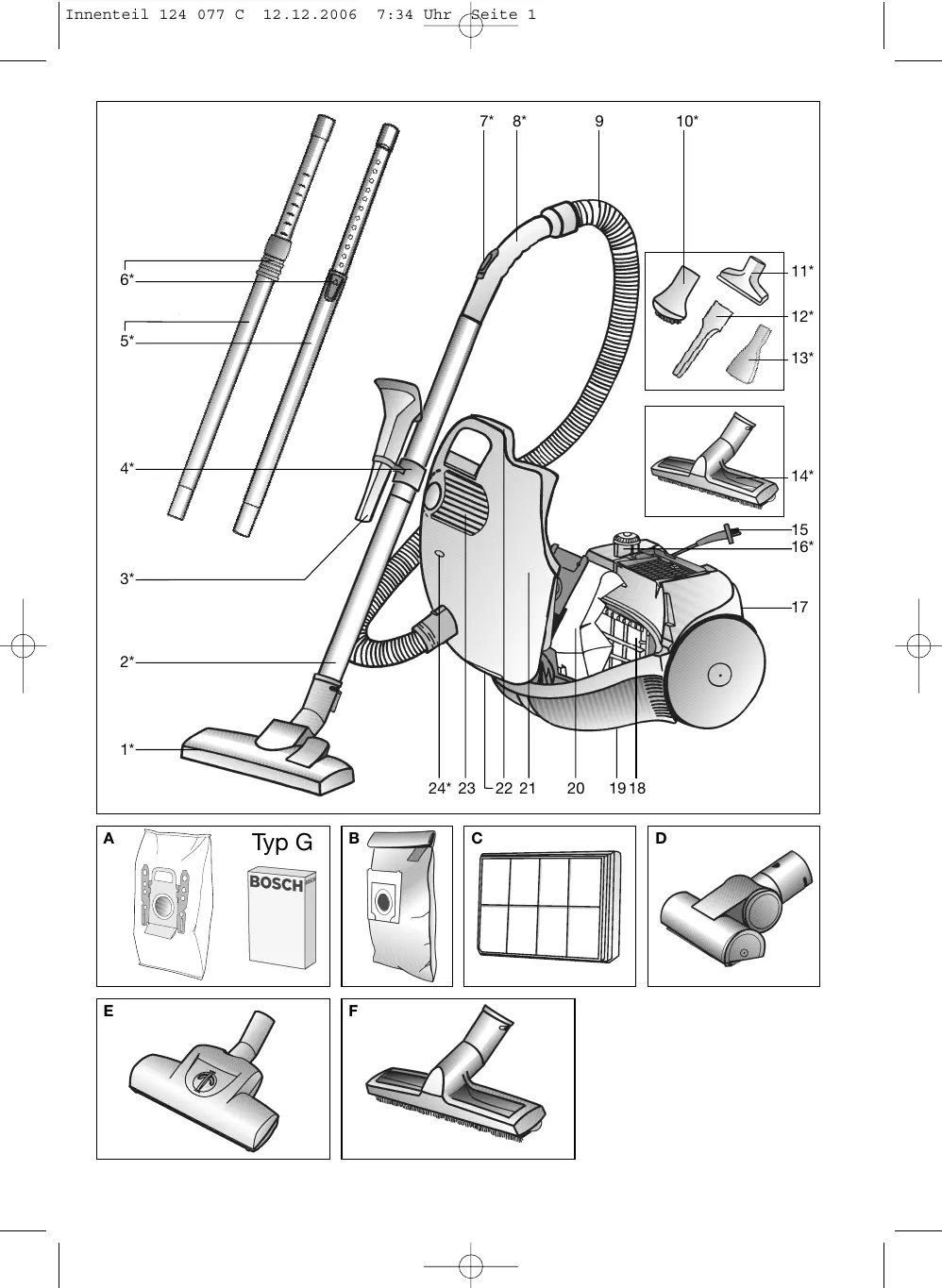 Innenteil 124 077 C 12.12.2006 7:34 Uhr Seite 1

7* 8* 9 10*

6*
5*
4*
3*
2*
1*

11*
12*
13*
14*
15
16*
17

24* 23 22 21 20 19 18

A Typ G
BOSCH
B
C
D
E
F