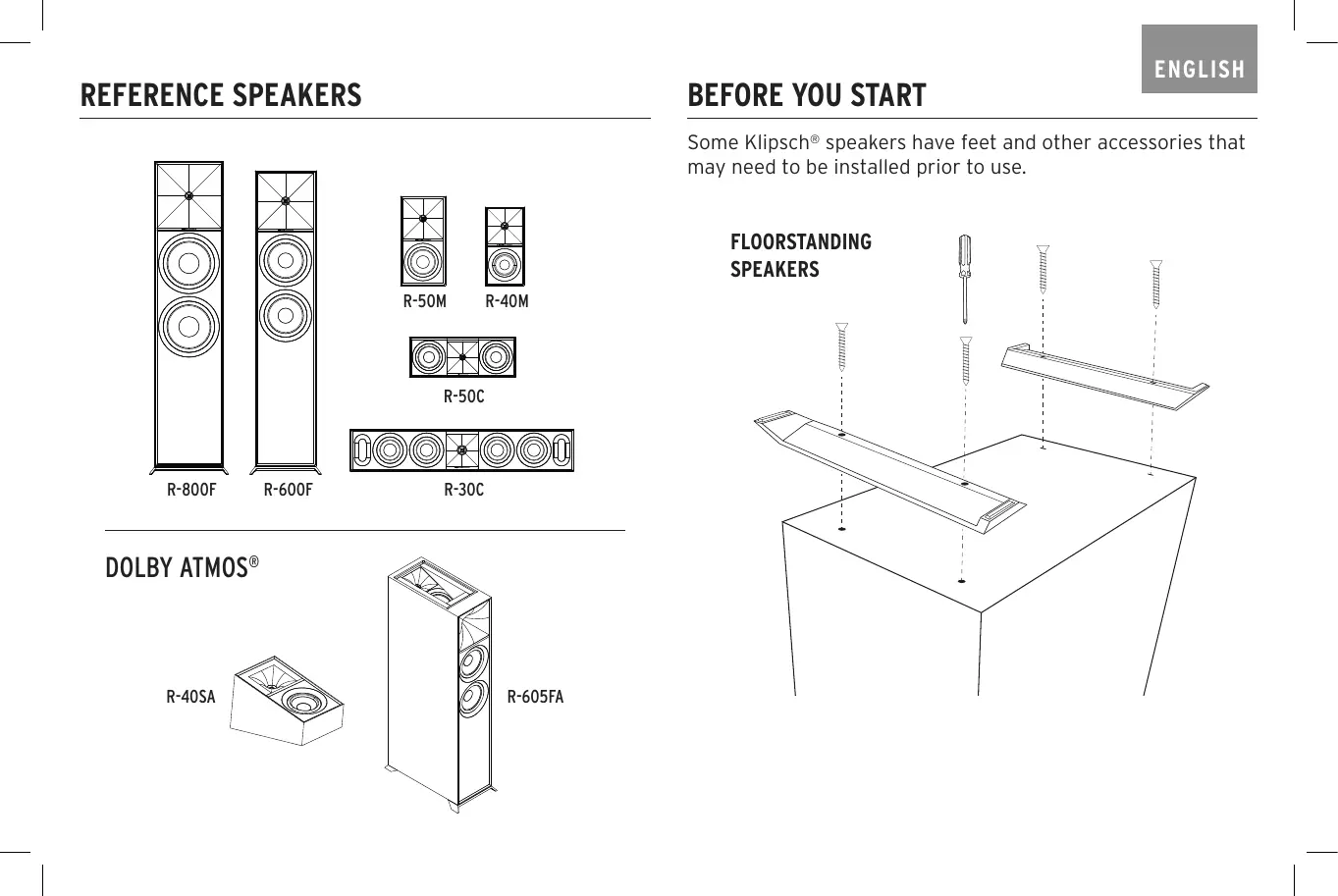 REFERENCE SPEAKERS

R-50M R-40M

R-50C

R-800F R-600F R-30C

DOLBY ATMOS®

R-40SA R-605FA

ENGLISH

BEFORE YOU START

Some Klipsch® speakers have feet and other accessories that may need to be installed prior to use.

FLOORSTANDING SPEAKERS