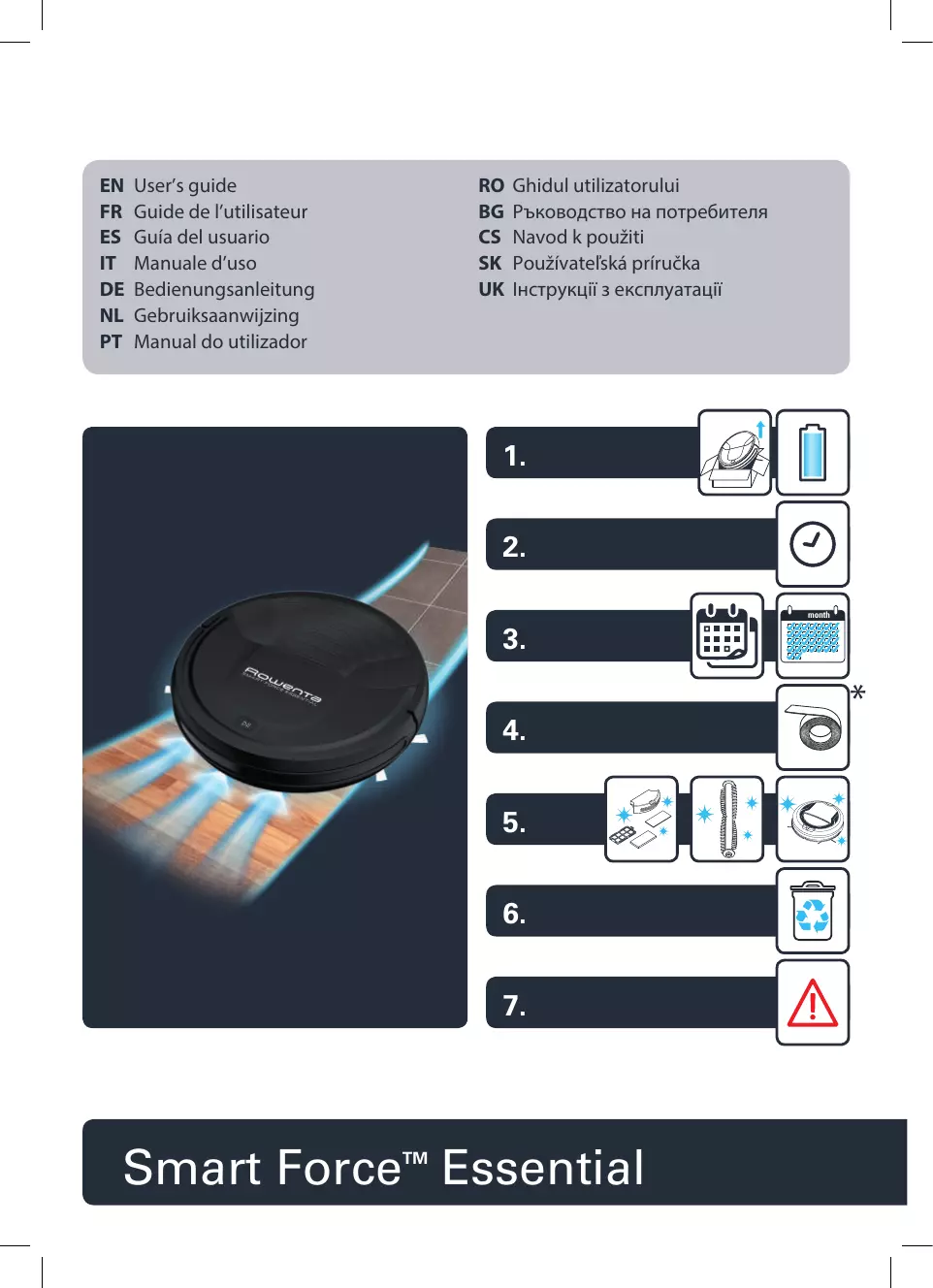 EN User's guide
FR Guide de l'utilisateur
ES Guía del usuario
IT Manuale d'uso
DE Bedienungsanleitung
NL Gebruiksaanwijzing
PT Manual do utilizador

RO Ghidul utilizatorului
BG Ръководство на потребителя
CS Navod k použiti
SK Používateľská príručka
UK Інструкції з експлуатації

Rowenta

1.

2.

3.

month

4.

*

5.

6.

7.

Smart Force™ Essential