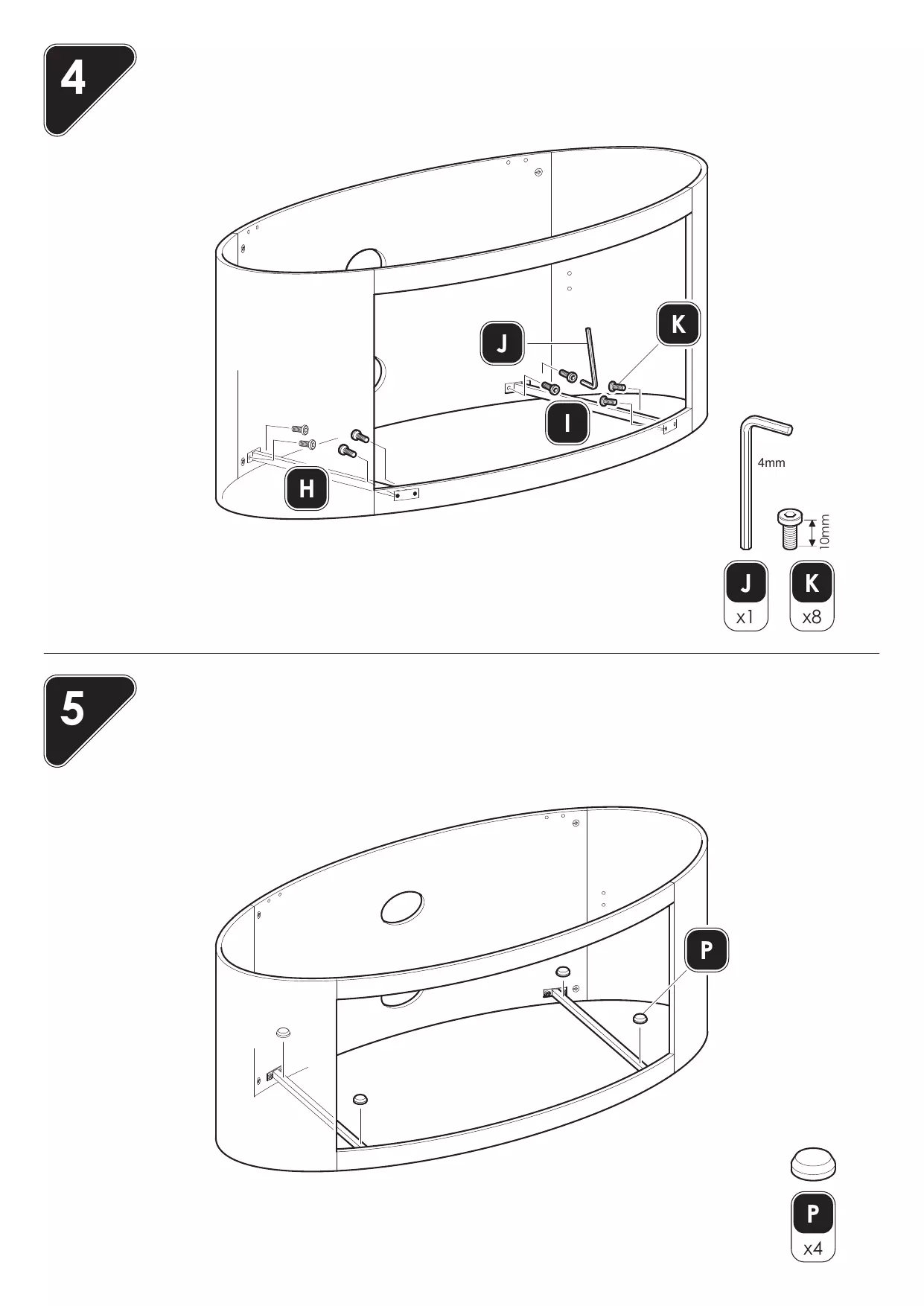 4

J

K

I

H

4mm

10mm

J
x1

K
x8

5

P

P
x4