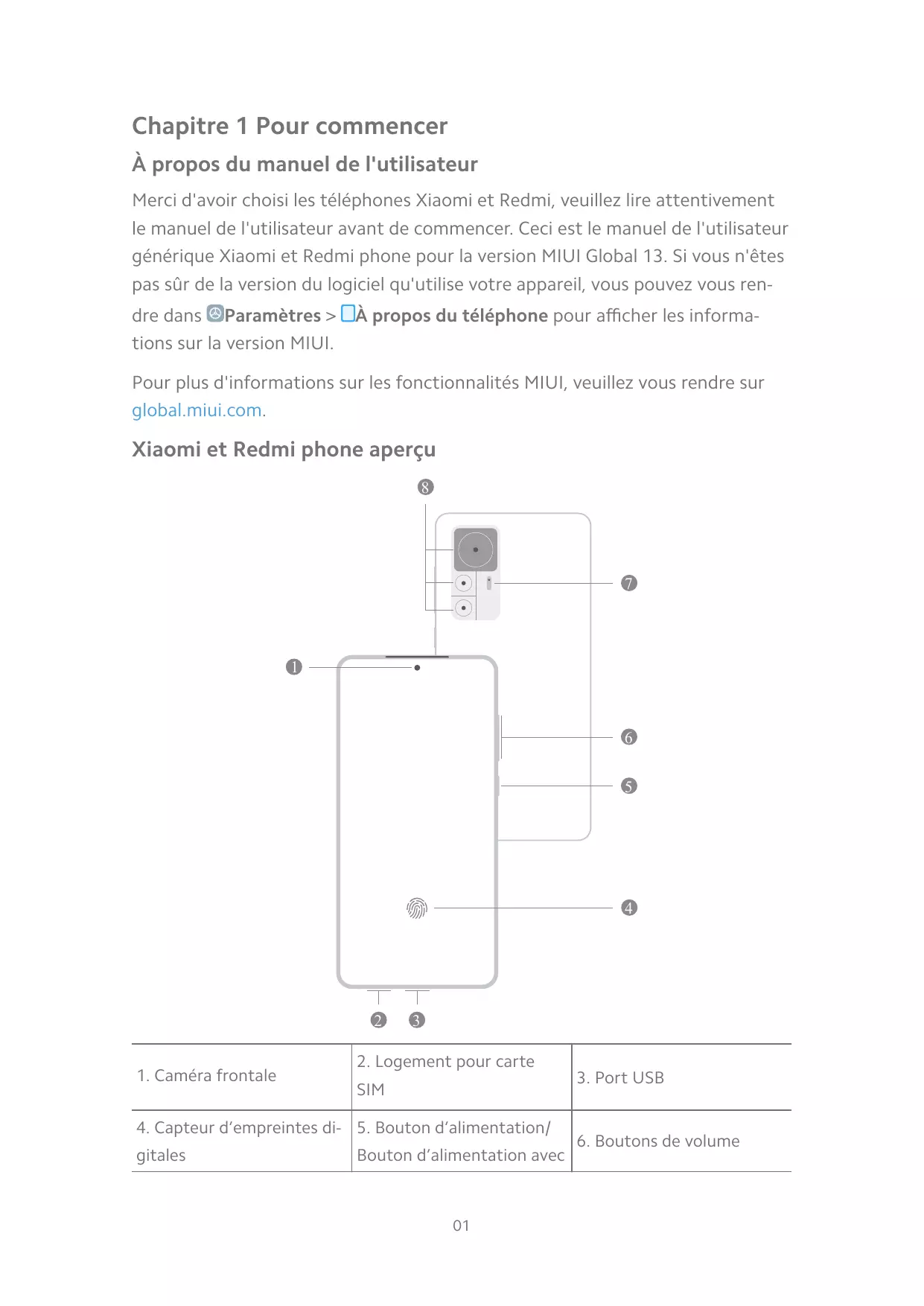 Chapitre 1 Pour commencer

À propos du manuel de l'utilisateur

Merci d'avoir choisi les téléphones Xiaomi et Redmi, veuillez lire attentivement le manuel de l'utilisateur avant de commencer. Ceci est le manuel de l'utilisateur générique Xiaomi et Redmi phone pour la version MIUI Global 13. Si vous n'êtes pas sûr de la version du logiciel qu'utilise votre appareil, vous pouvez vous rendre dans Paramètres > À propos du téléphone pour afficher les informations sur la version MIUI.

Pour plus d'informations sur les fonctionnalités MIUI, veuillez vous rendre sur global.miui.com.

Xiaomi et Redmi phone aperçu

8

7

1

6

5

4

2 3

| 1. Caméra frontale | 2. Logement pour carte SIM | 3. Port USB |
|---|---|---|
| 4. Capteur d’empreintes digitales | 5. Bouton d’alimentation/ Bouton d’alimentation avec | 6. Boutons de volume |

01