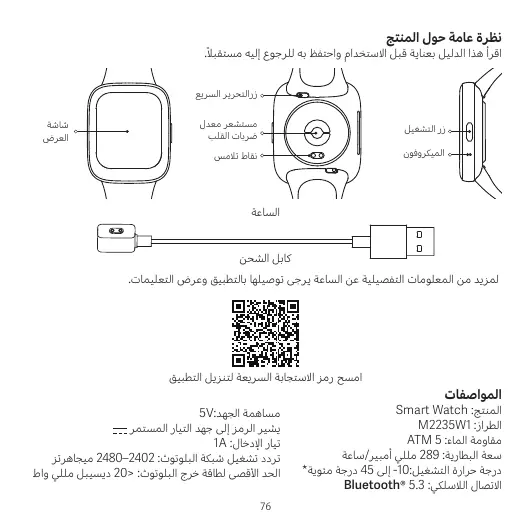 نظرة عامة حول المنتج
اقرأ هذا الدليل بعناية قبل الاستخدام واحتفظ به للرجوع إليه مستقبلاً.

شاشة العرض

زرالتحرير السريع

مستشعر معدل ضربات القلب

نقاط تلامس

زر التشغيل

الميكروفون

الساعة

كابل الشحن

لمزيد من المعلومات التفصيلية عن الساعة يرجى توصيلها بالتطبيق وعرض التعليمات.

امسح رمز الاستجابة السريعة لتنزيل التطبيق

المواصفات
المنتج: Smart Watch
الطراز: M2235W1
مقاومة الماء: 5 ATM
سعة البطارية: 289 مللي أمبير/ساعة
درجة حرارة التشغيل:10- إلى 45 درجة مئوية*
الاتصال اللاسلكي: Bluetooth® 5.3

مساهمة الجهد:5V
يشير الرمز إلى جهد التيار المستمر ⎓
تيار الإدخال: 1A
تردد تشغيل شبكة البلوتوث: 2402–2480 ميجاهرتز
الحد الأقصى لطاقة خرج البلوتوث: <20 ديسيبل مللي واط

76