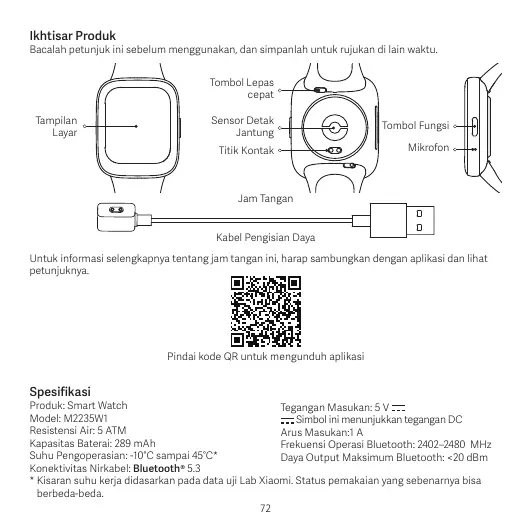 Ikhtisar Produk
Bacalah petunjuk ini sebelum menggunakan, dan simpanlah untuk rujukan di lain waktu.

Tampilan Layar

Tombol Lepas cepat

Sensor Detak Jantung

Titik Kontak

Tombol Fungsi

Mikrofon

Jam Tangan

Kabel Pengisian Daya

Untuk informasi selengkapnya tentang jam tangan ini, harap sambungkan dengan aplikasi dan lihat petunjuknya.

Pindai kode QR untuk mengunduh aplikasi

Spesifikasi
Produk: Smart Watch
Model: M2235W1
Resistensi Air: 5 ATM
Kapasitas Baterai: 289 mAh
Suhu Pengoperasian: -10°C sampai 45°C*
Konektivitas Nirkabel: Bluetooth® 5.3

Tegangan Masukan: 5 V ⎓
⎓ Simbol ini menunjukkan tegangan DC
Arus Masukan:1 A
Frekuensi Operasi Bluetooth: 2402–2480 MHz
Daya Output Maksimum Bluetooth: <20 dBm

* Kisaran suhu kerja didasarkan pada data uji Lab Xiaomi. Status pemakaian yang sebenarnya bisa berbeda-beda.

72