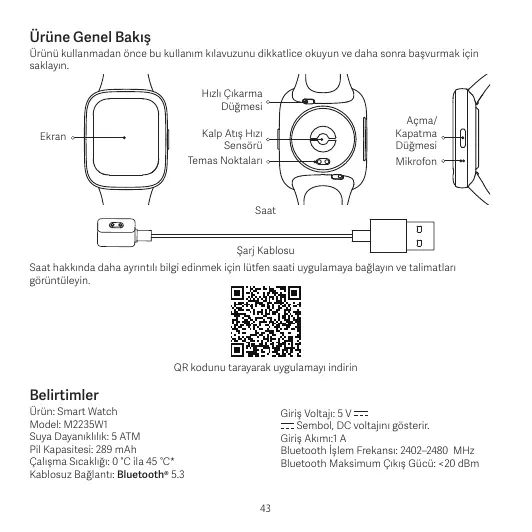 Ürüne Genel Bakış
Ürünü kullanmadan önce bu kullanım kılavuzunu dikkatlice okuyun ve daha sonra başvurmak için saklayın.

Ekran

Hızlı Çıkarma Düğmesi

Kalp Atış Hızı Sensörü

Temas Noktaları

Açma/ Kapatma Düğmesi

Mikrofon

Saat

Şarj Kablosu

Saat hakkında daha ayrıntılı bilgi edinmek için lütfen saati uygulamaya bağlayın ve talimatları görüntüleyin.

QR kodunu tarayarak uygulamayı indirin

Belirtimler
Ürün: Smart Watch
Model: M2235W1
Suya Dayanıklılık: 5 ATM
Pil Kapasitesi: 289 mAh
Çalışma Sıcaklığı: 0 °C ila 45 °C*
Kablosuz Bağlantı: Bluetooth® 5.3

Giriş Voltajı: 5 V ⎓
⎓ Sembol, DC voltajını gösterir.
Giriş Akımı:1 A
Bluetooth İşlem Frekansı: 2402–2480 MHz
Bluetooth Maksimum Çıkış Gücü: <20 dBm

43