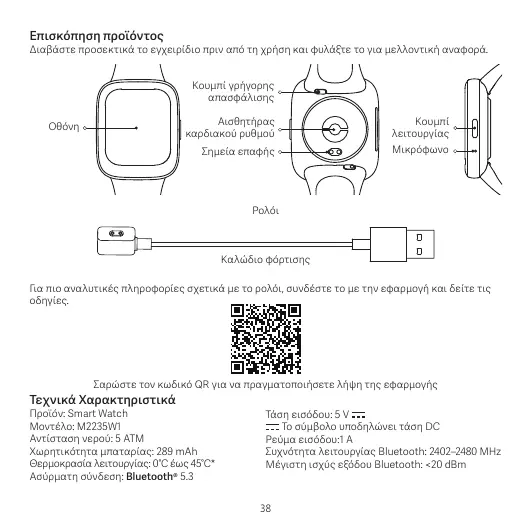 Επισκόπηση προϊόντος
Διαβάστε προσεκτικά το εγχειρίδιο πριν από τη χρήση και φυλάξτε το για μελλοντική αναφορά.

Οθόνη

Κουμπί γρήγορης απασφάλισης

Αισθητήρας καρδιακού ρυθμού

Σημεία επαφής

Κουμπί λειτουργίας

Μικρόφωνο

Ρολόι

Καλώδιο φόρτισης

Για πιο αναλυτικές πληροφορίες σχετικά με το ρολόι, συνδέστε το με την εφαρμογή και δείτε τις οδηγίες.

Σαρώστε τον κωδικό QR για να πραγματοποιήσετε λήψη της εφαρμογής

Τεχνικά Χαρακτηριστικά
Προϊόν: Smart Watch
Μοντέλο: M2235W1
Αντίσταση νερού: 5 ATM
Χωρητικότητα μπαταρίας: 289 mAh
Θερμοκρασία λειτουργίας: 0°C έως 45°C*
Ασύρματη σύνδεση: Bluetooth® 5.3

Τάση εισόδου: 5 V ⎓
⎓ Το σύμβολο υποδηλώνει τάση DC
Ρεύμα εισόδου:1 A
Συχνότητα λειτουργίας Bluetooth: 2402–2480 MHz
Μέγιστη ισχύς εξόδου Bluetooth: <20 dBm

38