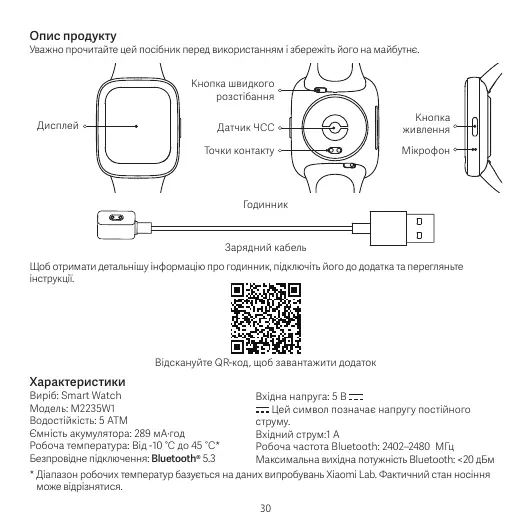 Опис продукту
Уважно прочитайте цей посібник перед використанням і збережіть його на майбутнє.

Дисплей

Кнопка швидкого розстібання

Датчик ЧСС

Точки контакту

Кнопка живлення

Мікрофон

Годинник

Зарядний кабель

Щоб отримати детальнішу інформацію про годинник, підключіть його до додатка та перегляньте інструкції.

Відскануйте QR-код, щоб завантажити додаток

Характеристики
Виріб: Smart Watch
Модель: M2235W1
Водостійкість: 5 ATM
Ємність акумулятора: 289 мА·год
Робоча температура: Від -10 °C до 45 °C*
Безпровідне підключення: Bluetooth® 5.3

Вхідна напруга: 5 В ⎓
⎓ Цей символ позначає напругу постійного струму.
Вхідний струм:1 А
Робоча частота Bluetooth: 2402–2480 МГц
Максимальна вихідна потужність Bluetooth: <20 дБм

* Діапазон робочих температур базується на даних випробувань Xiaomi Lab. Фактичний стан носіння може відрізнятися.

30