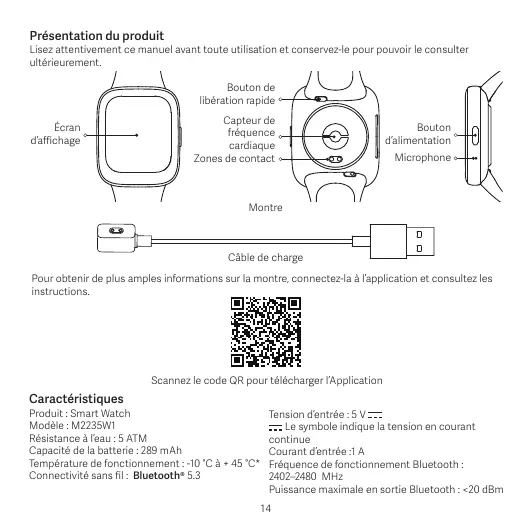 Présentation du produit
Lisez attentivement ce manuel avant toute utilisation et conservez-le pour pouvoir le consulter ultérieurement.

Écran d'affichage

Bouton de libération rapide

Capteur de fréquence cardiaque

Zones de contact

Bouton d'alimentation

Microphone

Montre

Câble de charge

Pour obtenir de plus amples informations sur la montre, connectez-la à l'application et consultez les instructions.

Scannez le code QR pour télécharger l'Application

Caractéristiques
Produit : Smart Watch
Modèle : M2235W1
Résistance à l'eau : 5 ATM
Capacité de la batterie : 289 mAh
Température de fonctionnement : -10 °C à + 45 °C*
Connectivité sans fil : Bluetooth® 5.3

Tension d'entrée : 5 V ⎓
⎓ Le symbole indique la tension en courant continue
Courant d'entrée :1 A
Fréquence de fonctionnement Bluetooth : 2402–2480 MHz
Puissance maximale en sortie Bluetooth : <20 dBm

14