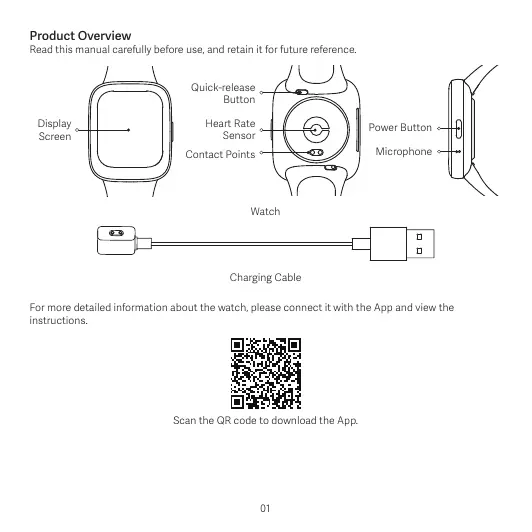 Product Overview
Read this manual carefully before use, and retain it for future reference.

Display Screen

Quick-release Button

Heart Rate Sensor

Contact Points

Power Button

Microphone

Watch

Charging Cable

For more detailed information about the watch, please connect it with the App and view the instructions.

Scan the QR code to download the App.

01