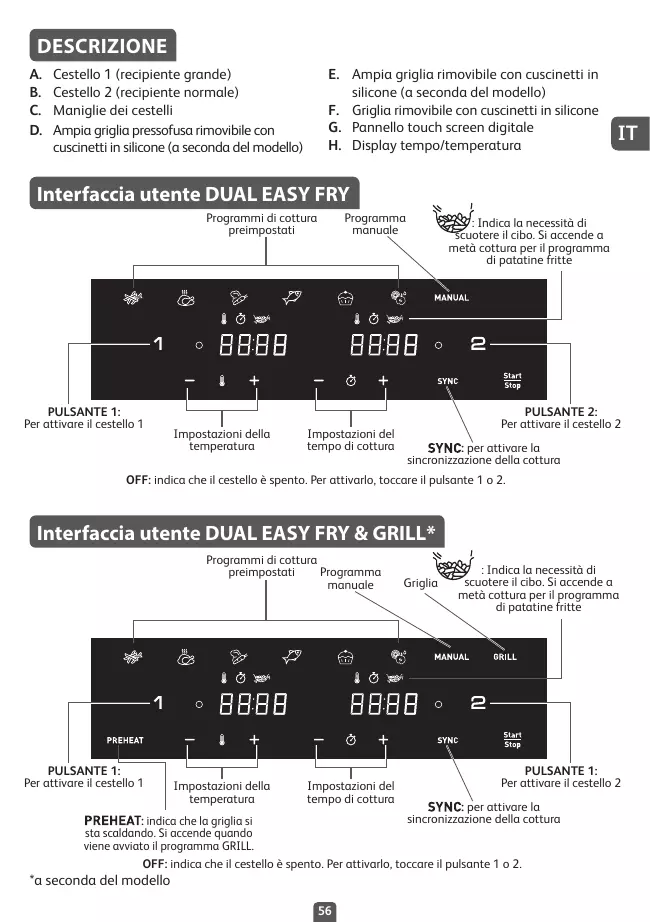 DESCRIZIONE

A. Cestello 1 (recipiente grande)
B. Cestello 2 (recipiente normale)
C. Maniglie dei cestelli
D. Ampia griglia pressofusa rimovibile con cuscinetti in silicone (a seconda del modello)

E. Ampia griglia rimovibile con cuscinetti in silicone (a seconda del modello)
F. Griglia rimovibile con cuscinetti in silicone
G. Pannello touch screen digitale
H. Display tempo/temperatura

IT

Interfaccia utente DUAL EASY FRY

Programmi di cottura preimpostati

Programma manuale

: Indica la necessità di scuotere il cibo. Si accende a metà cottura per il programma di patatine fritte

MANUAL

1 88:88 88:88 2

SYNC

Start Stop

PULSANTE 1:
Per attivare il cestello 1

Impostazioni della temperatura

Impostazioni del tempo di cottura

SYNC: per attivare la sincronizzazione della cottura

PULSANTE 2:
Per attivare il cestello 2

OFF: indica che il cestello è spento. Per attivarlo, toccare il pulsante 1 o 2.

Interfaccia utente DUAL EASY FRY & GRILL*

Programmi di cottura preimpostati

Programma manuale

Griglia

: Indica la necessità di scuotere il cibo. Si accende a metà cottura per il programma di patatine fritte

MANUAL GRILL

1 88:88 88:88 2

PREHEAT

SYNC

Start Stop

PULSANTE 1:
Per attivare il cestello 1

Impostazioni della temperatura

Impostazioni del tempo di cottura

PULSANTE 1:
Per attivare il cestello 2

SYNC: per attivare la sincronizzazione della cottura

PREHEAT: indica che la griglia si sta scaldando. Si accende quando viene avviato il programma GRILL.

OFF: indica che il cestello è spento. Per attivarlo, toccare il pulsante 1 o 2.

*a seconda del modello

56