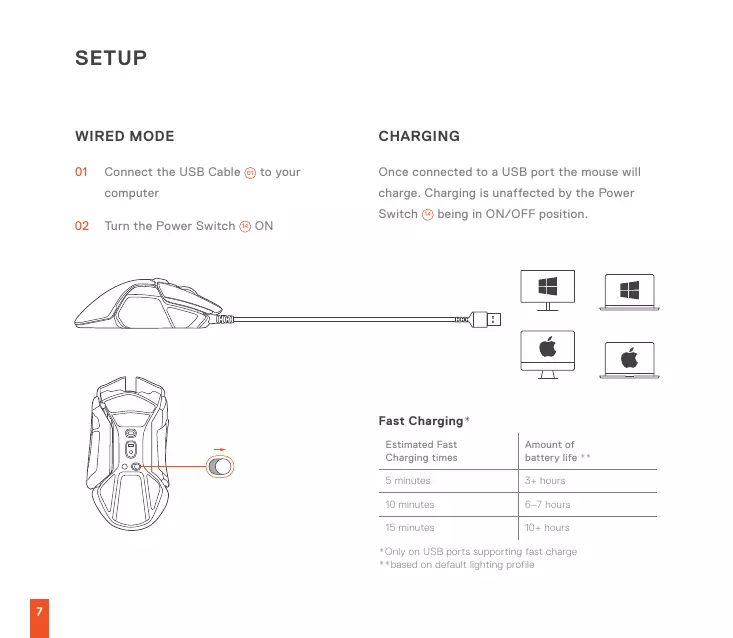 SETUP

WIRED MODE

01 Connect the USB Cable 01 to your computer

02 Turn the Power Switch 14 ON

CHARGING

Once connected to a USB port the mouse will charge. Charging is unaffected by the Power Switch 14 being in ON/OFF position.

Fast Charging*

| Estimated Fast Charging times | Amount of battery life ** |
|---|---|
| 5 minutes | 3+ hours |
| 10 minutes | 6–7 hours |
| 15 minutes | 10+ hours |

*Only on USB ports supporting fast charge
**based on default lighting profile

7