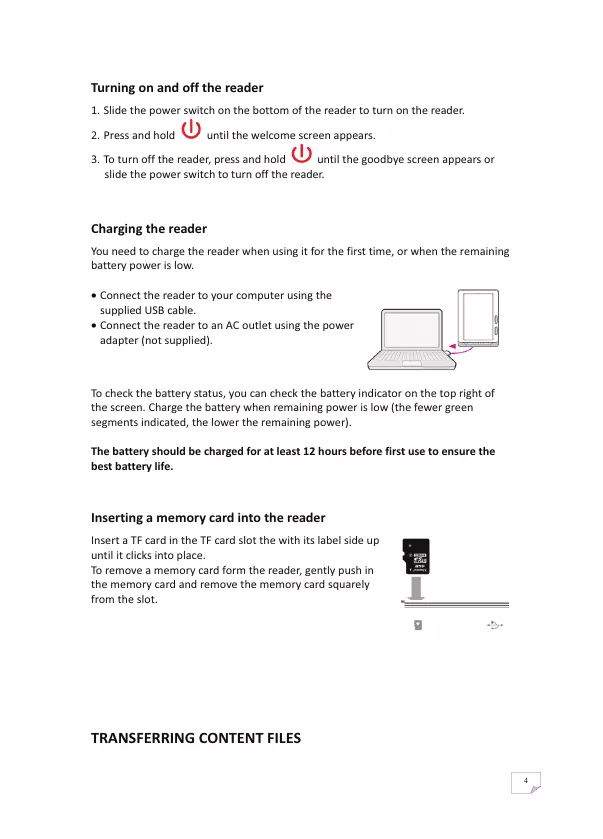 Turning on and off the reader

1. Slide the power switch on the bottom of the reader to turn on the reader.

2. Press and hold until the welcome screen appears.

3. To turn off the reader, press and hold until the goodbye screen appears or slide the power switch to turn off the reader.

Charging the reader

You need to charge the reader when using it for the first time, or when the remaining battery power is low.

• Connect the reader to your computer using the supplied USB cable.
• Connect the reader to an AC outlet using the power adapter (not supplied).

To check the battery status, you can check the battery indicator on the top right of the screen. Charge the battery when remaining power is low (the fewer green segments indicated, the lower the remaining power).

The battery should be charged for at least 12 hours before first use to ensure the best battery life.

Inserting a memory card into the reader

Insert a TF card in the TF card slot the with its label side up until it clicks into place.
To remove a memory card form the reader, gently push in the memory card and remove the memory card squarely from the slot.

TRANSFERRING CONTENT FILES

4