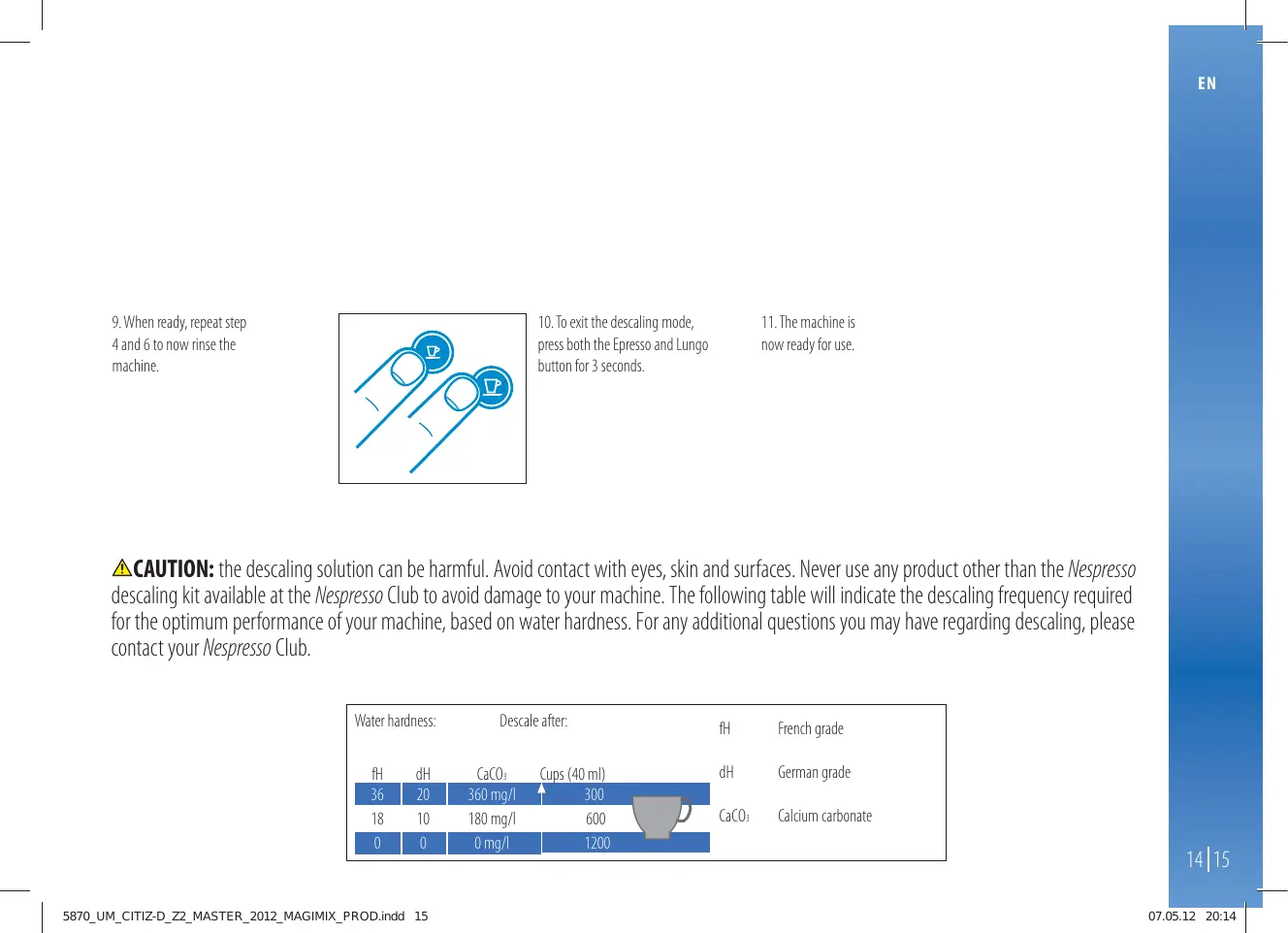 EN

9. When ready, repeat step 4 and 6 to now rinse the machine.

10. To exit the descaling mode, press both the Epresso and Lungo button for 3 seconds.

11. The machine is now ready for use.

CAUTION: the descaling solution can be harmful. Avoid contact with eyes, skin and surfaces. Never use any product other than the Nespresso descaling kit available at the Nespresso Club to avoid damage to your machine. The following table will indicate the descaling frequency required for the optimum performance of your machine, based on water hardness. For any additional questions you may have regarding descaling, please contact your Nespresso Club.

Water hardness: Descale after:

| fH | dH | $CaCO_3$ | Cups (40 ml) |
|---|---|---|---|
| 36 | 20 | 360 mg/l | 300 |
| 18 | 10 | 180 mg/l | 600 |
| 0 | 0 | 0 mg/l | 1200 |

fH French grade

dH German grade

$CaCO_3$ Calcium carbonate

14 | 15

5870_UM_CITIZ-D_Z2_MASTER_2012_MAGIMIX_PROD.indd 15

07.05.12 20:14