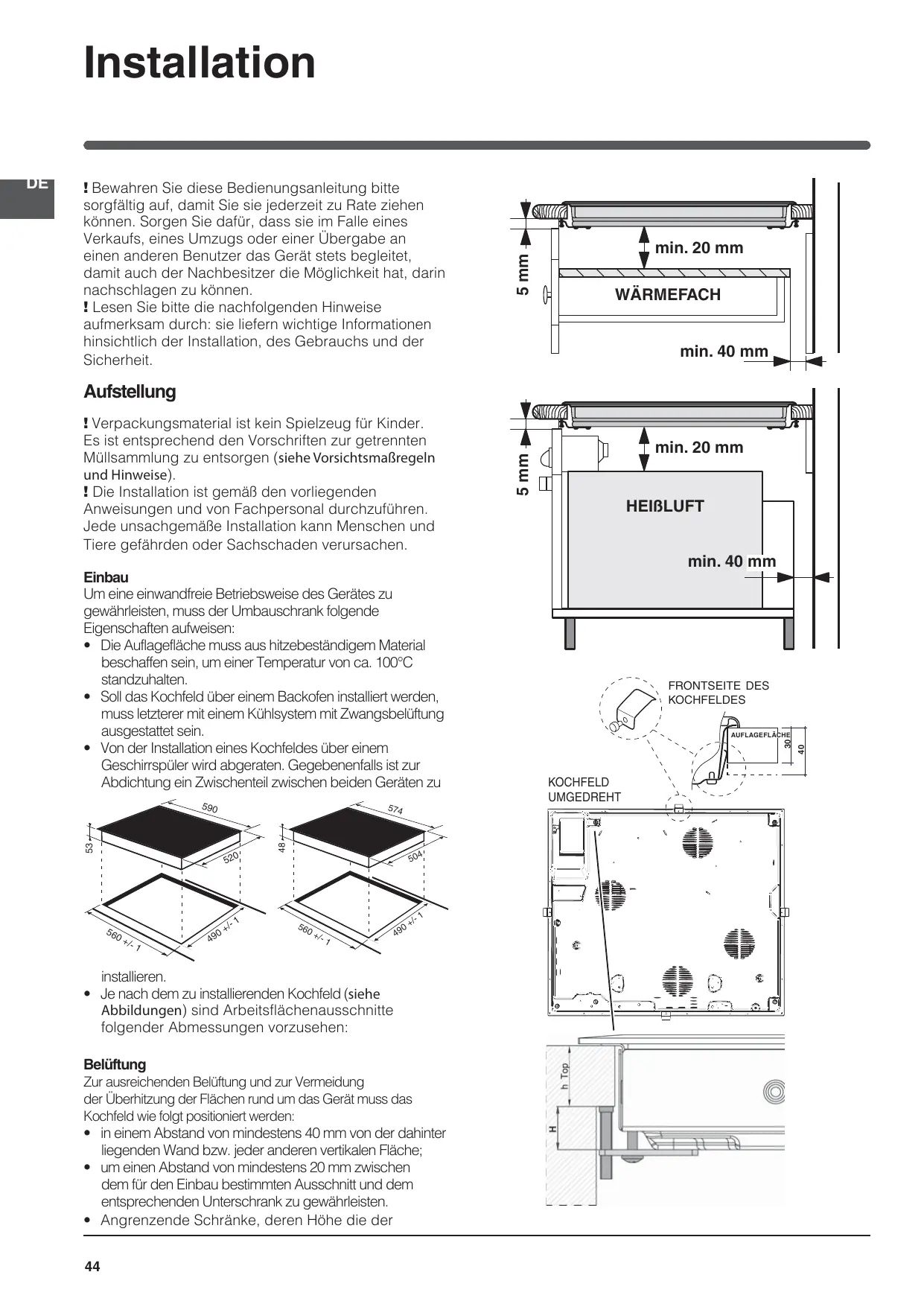 Installation

DE

! Bewahren Sie diese Bedienungsanleitung bitte sorgfältig auf, damit Sie sie jederzeit zu Rate ziehen können. Sorgen Sie dafür, dass sie im Falle eines Verkaufs, eines Umzugs oder einer Übergabe an einen anderen Benutzer das Gerät stets begleitet, damit auch der Nachbesitzer die Möglichkeit hat, darin nachschlagen zu können.
! Lesen Sie bitte die nachfolgenden Hinweise aufmerksam durch: sie liefern wichtige Informationen hinsichtlich der Installation, des Gebrauchs und der Sicherheit.

Aufstellung

! Verpackungsmaterial ist kein Spielzeug für Kinder. Es ist entsprechend den Vorschriften zur getrennten Müllsammlung zu entsorgen (siehe Vorsichtsmaßregeln und Hinweise).
! Die Installation ist gemäß den vorliegenden Anweisungen und von Fachpersonal durchzuführen. Jede unsachgemäße Installation kann Menschen und Tiere gefährden oder Sachschaden verursachen.

Einbau
Um eine einwandfreie Betriebsweise des Gerätes zu gewährleisten, muss der Umbauschrank folgende Eigenschaften aufweisen:
• Die Auflagefläche muss aus hitzebeständigem Material beschaffen sein, um einer Temperatur von ca. 100°C standzuhalten.
• Soll das Kochfeld über einem Backofen installiert werden, muss letzterer mit einem Kühlsystem mit Zwangsbelüftung ausgestattet sein.
• Von der Installation eines Kochfeldes über einem Geschirrspüler wird abgeraten. Gegebenenfalls ist zur Abdichtung ein Zwischenteil zwischen beiden Geräten zu

590
53
520
560 +/- 1
490 +/- 1
574
48
504
560 +/- 1
490 +/- 1

installieren.
• Je nach dem zu installierenden Kochfeld (siehe Abbildungen) sind Arbeitsflächenausschnitte folgender Abmessungen vorzusehen:

Belüftung
Zur ausreichenden Belüftung und zur Vermeidung der Überhitzung der Flächen rund um das Gerät muss das Kochfeld wie folgt positioniert werden:
• in einem Abstand von mindestens 40 mm von der dahinter liegenden Wand bzw. jeder anderen vertikalen Fläche;
• um einen Abstand von mindestens 20 mm zwischen dem für den Einbau bestimmten Ausschnitt und dem entsprechenden Unterschrank zu gewährleisten.
• Angrenzende Schränke, deren Höhe die der

5 mm
min. 20 mm
WÄRMEFACH
min. 40 mm

5 mm
min. 20 mm
HEIßLUFT
min. 40 mm

FRONTSEITE DES KOCHFELDES
AUFLAGEFLÄCHE
30
40
KOCHFELD UMGEDREHT
h Top
H

44