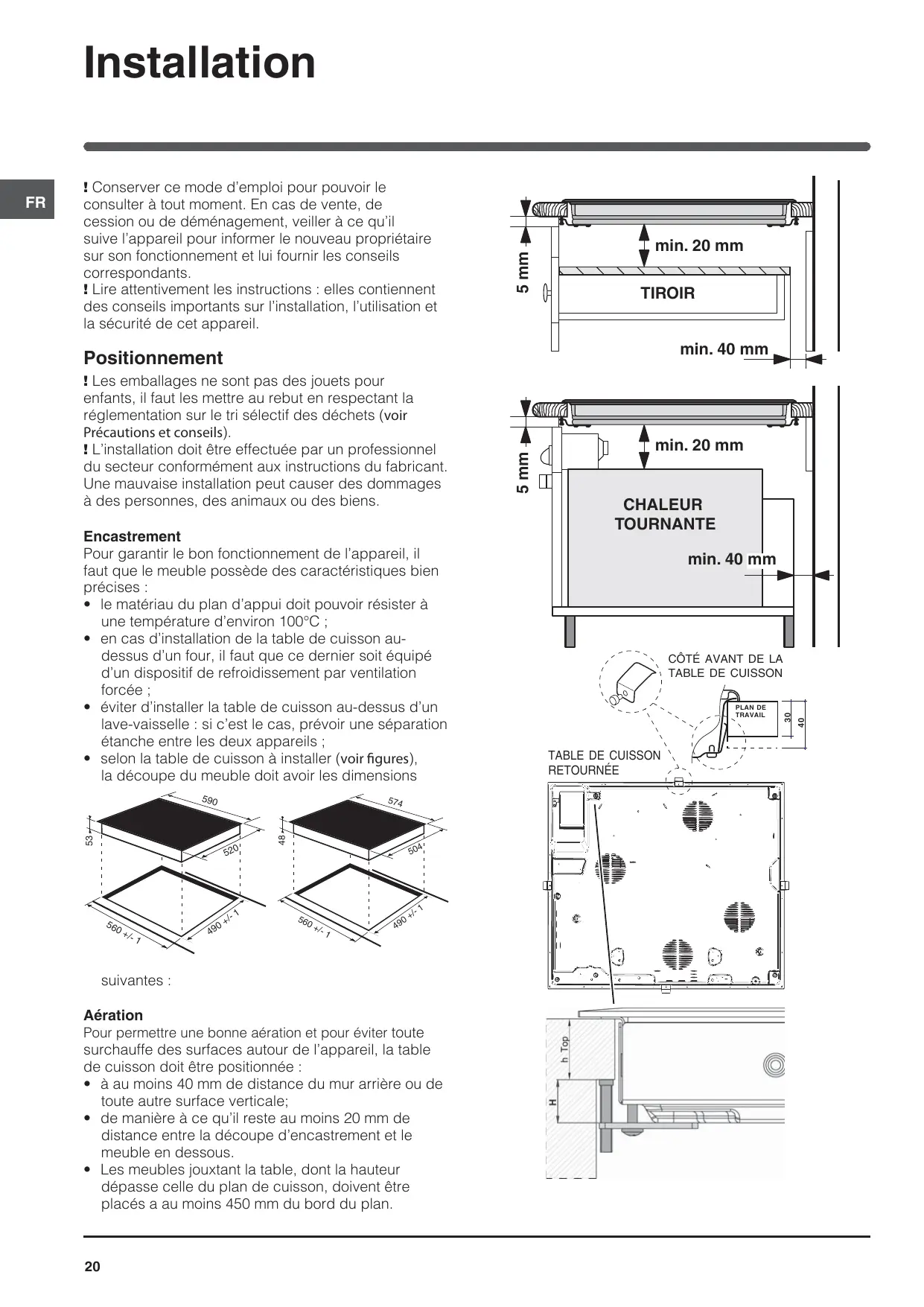 Installation

FR

! Conserver ce mode d'emploi pour pouvoir le consulter à tout moment. En cas de vente, de cession ou de déménagement, veiller à ce qu'il suive l'appareil pour informer le nouveau propriétaire sur son fonctionnement et lui fournir les conseils correspondants.
! Lire attentivement les instructions : elles contiennent des conseils importants sur l'installation, l'utilisation et la sécurité de cet appareil.

Positionnement

! Les emballages ne sont pas des jouets pour enfants, il faut les mettre au rebut en respectant la réglementation sur le tri sélectif des déchets (voir Précautions et conseils).
! L'installation doit être effectuée par un professionnel du secteur conformément aux instructions du fabricant. Une mauvaise installation peut causer des dommages à des personnes, des animaux ou des biens.

Encastrement
Pour garantir le bon fonctionnement de l'appareil, il faut que le meuble possède des caractéristiques bien précises :
• le matériau du plan d'appui doit pouvoir résister à une température d'environ 100°C ;
• en cas d'installation de la table de cuisson au-dessus d'un four, il faut que ce dernier soit équipé d'un dispositif de refroidissement par ventilation forcée ;
• éviter d'installer la table de cuisson au-dessus d'un lave-vaisselle : si c'est le cas, prévoir une séparation étanche entre les deux appareils ;
• selon la table de cuisson à installer (voir figures), la découpe du meuble doit avoir les dimensions

590
53
520
560 +/- 1
490 +/- 1
574
48
504
560 +/- 1
490 +/- 1

suivantes :

Aération
Pour permettre une bonne aération et pour éviter toute surchauffe des surfaces autour de l'appareil, la table de cuisson doit être positionnée :
• à au moins 40 mm de distance du mur arrière ou de toute autre surface verticale;
• de manière à ce qu'il reste au moins 20 mm de distance entre la découpe d'encastrement et le meuble en dessous.
• Les meubles jouxtant la table, dont la hauteur dépasse celle du plan de cuisson, doivent être placés a au moins 450 mm du bord du plan.

5 mm
min. 20 mm
TIROIR
min. 40 mm

5 mm
min. 20 mm
CHALEUR TOURNANTE
min. 40 mm

CÔTÉ AVANT DE LA TABLE DE CUISSON
PLAN DE TRAVAIL
30
40
TABLE DE CUISSON RETOURNÉE

h Top
H

20