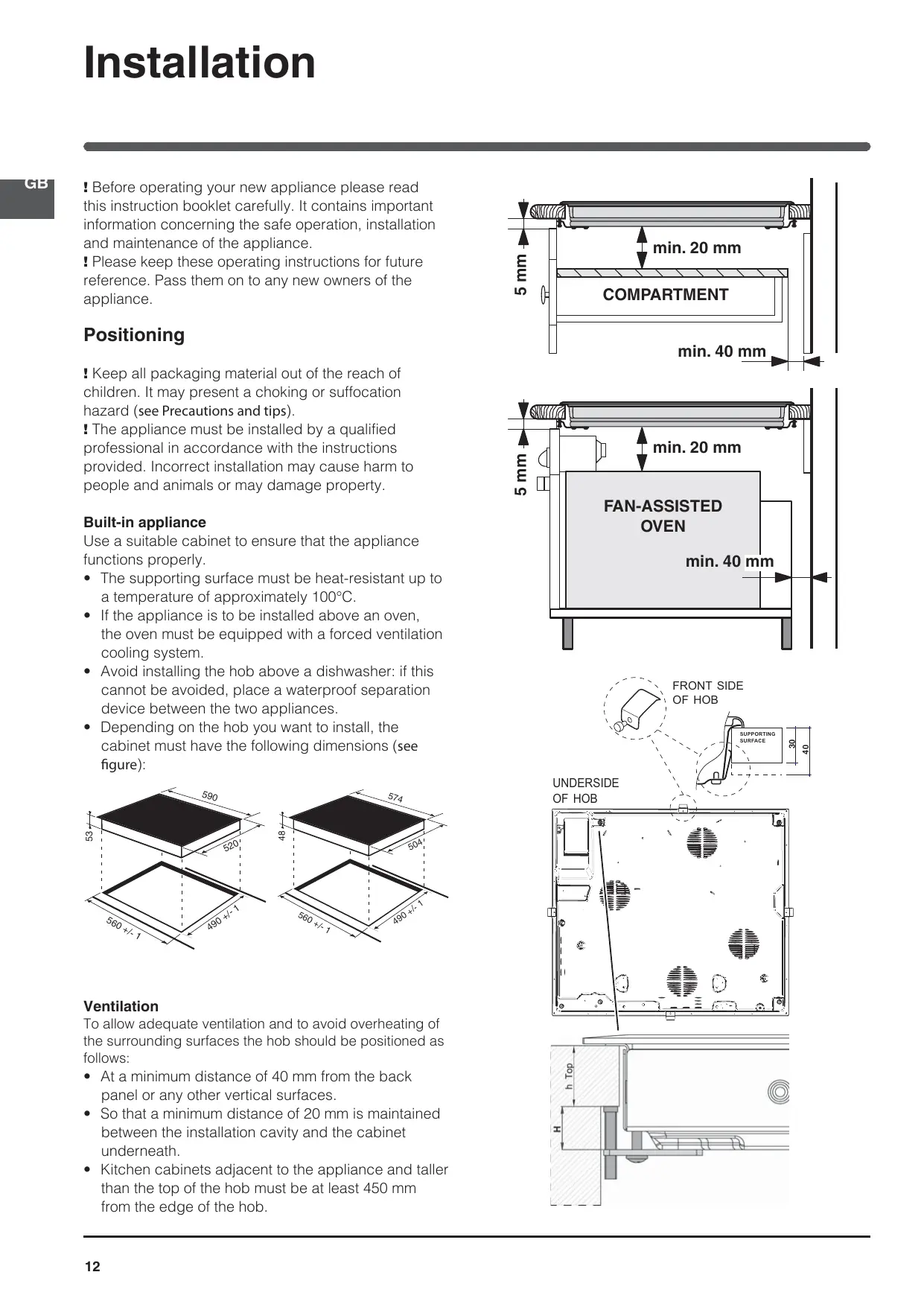 Installation

GB

! Before operating your new appliance please read this instruction booklet carefully. It contains important information concerning the safe operation, installation and maintenance of the appliance.
! Please keep these operating instructions for future reference. Pass them on to any new owners of the appliance.

Positioning

! Keep all packaging material out of the reach of children. It may present a choking or suffocation hazard (see Precautions and tips).
! The appliance must be installed by a qualified professional in accordance with the instructions provided. Incorrect installation may cause harm to people and animals or may damage property.

Built-in appliance
Use a suitable cabinet to ensure that the appliance functions properly.
• The supporting surface must be heat-resistant up to a temperature of approximately 100°C.
• If the appliance is to be installed above an oven, the oven must be equipped with a forced ventilation cooling system.
• Avoid installing the hob above a dishwasher: if this cannot be avoided, place a waterproof separation device between the two appliances.
• Depending on the hob you want to install, the cabinet must have the following dimensions (see figure):

590
53
520
560 +/- 1
490 +/- 1
574
48
504
560 +/- 1
490 +/- 1

Ventilation
To allow adequate ventilation and to avoid overheating of the surrounding surfaces the hob should be positioned as follows:
• At a minimum distance of 40 mm from the back panel or any other vertical surfaces.
• So that a minimum distance of 20 mm is maintained between the installation cavity and the cabinet underneath.
• Kitchen cabinets adjacent to the appliance and taller than the top of the hob must be at least 450 mm from the edge of the hob.

5 mm
min. 20 mm
COMPARTMENT
min. 40 mm

5 mm
min. 20 mm
FAN-ASSISTED OVEN
min. 40 mm

FRONT SIDE OF HOB
SUPPORTING SURFACE
30
40
UNDERSIDE OF HOB
h Top
H

12