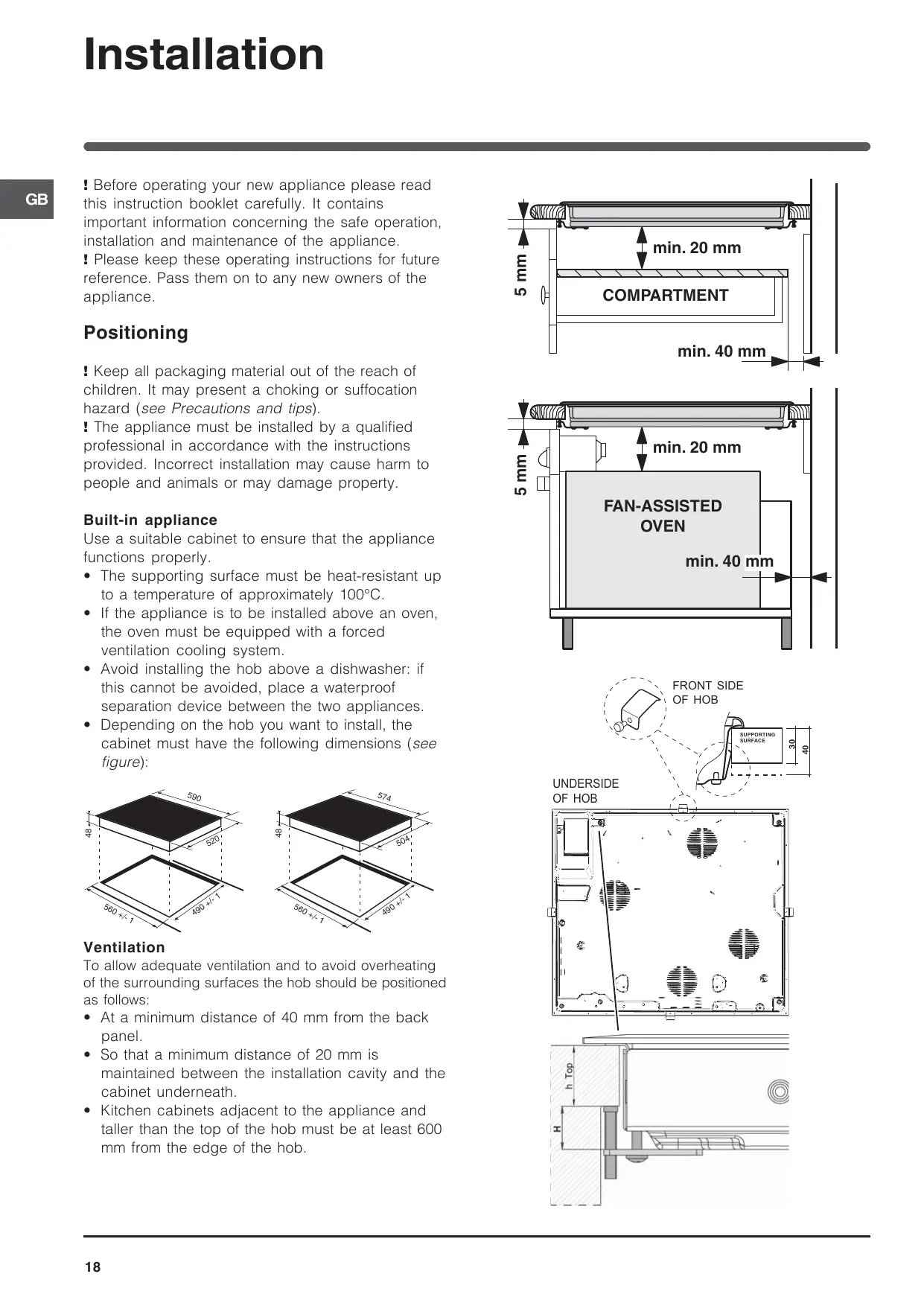 Installation

GB

! Before operating your new appliance please read this instruction booklet carefully. It contains important information concerning the safe operation, installation and maintenance of the appliance.
! Please keep these operating instructions for future reference. Pass them on to any new owners of the appliance.

Positioning

! Keep all packaging material out of the reach of children. It may present a choking or suffocation hazard (see Precautions and tips).
! The appliance must be installed by a qualified professional in accordance with the instructions provided. Incorrect installation may cause harm to people and animals or may damage property.

Built-in appliance
Use a suitable cabinet to ensure that the appliance functions properly.
• The supporting surface must be heat-resistant up to a temperature of approximately 100°C.
• If the appliance is to be installed above an oven, the oven must be equipped with a forced ventilation cooling system.
• Avoid installing the hob above a dishwasher: if this cannot be avoided, place a waterproof separation device between the two appliances.
• Depending on the hob you want to install, the cabinet must have the following dimensions (see figure):

590
48
520
560 +/- 1
490 +/- 1

574
48
504
560 +/- 1
490 +/- 1

Ventilation
To allow adequate ventilation and to avoid overheating of the surrounding surfaces the hob should be positioned as follows:
• At a minimum distance of 40 mm from the back panel.
• So that a minimum distance of 20 mm is maintained between the installation cavity and the cabinet underneath.
• Kitchen cabinets adjacent to the appliance and taller than the top of the hob must be at least 600 mm from the edge of the hob.

5 mm
min. 20 mm
COMPARTMENT
min. 40 mm

5 mm
min. 20 mm
FAN-ASSISTED OVEN
min. 40 mm

FRONT SIDE OF HOB
SUPPORTING SURFACE
30
40
UNDERSIDE OF HOB
h Top
H

18