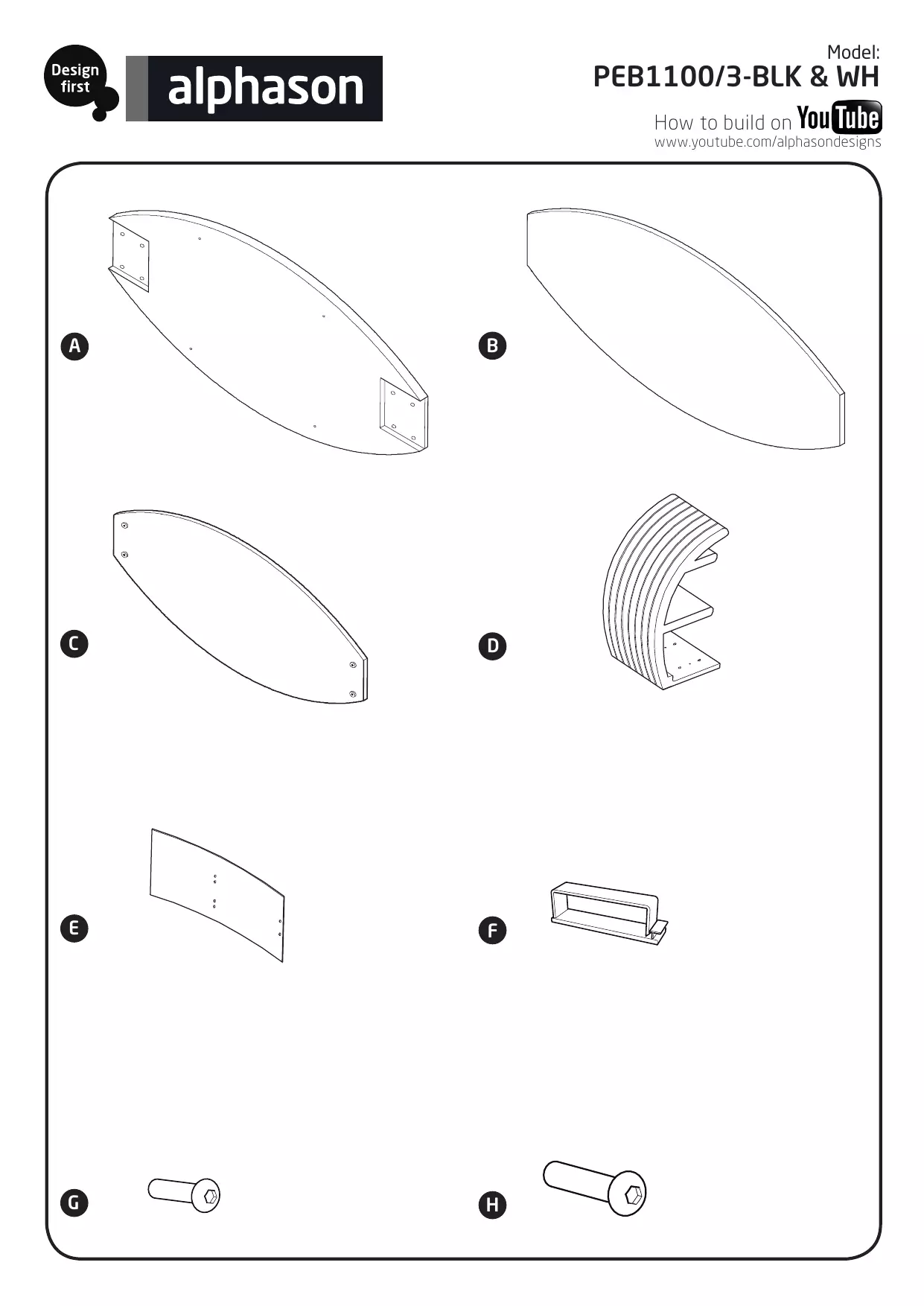 Design first

alphason

Model:
PEB1100/3-BLK & WH

How to build on YouTube
www.youtube.com/alphasondesigns

A

B

C

D

E

F

G

H