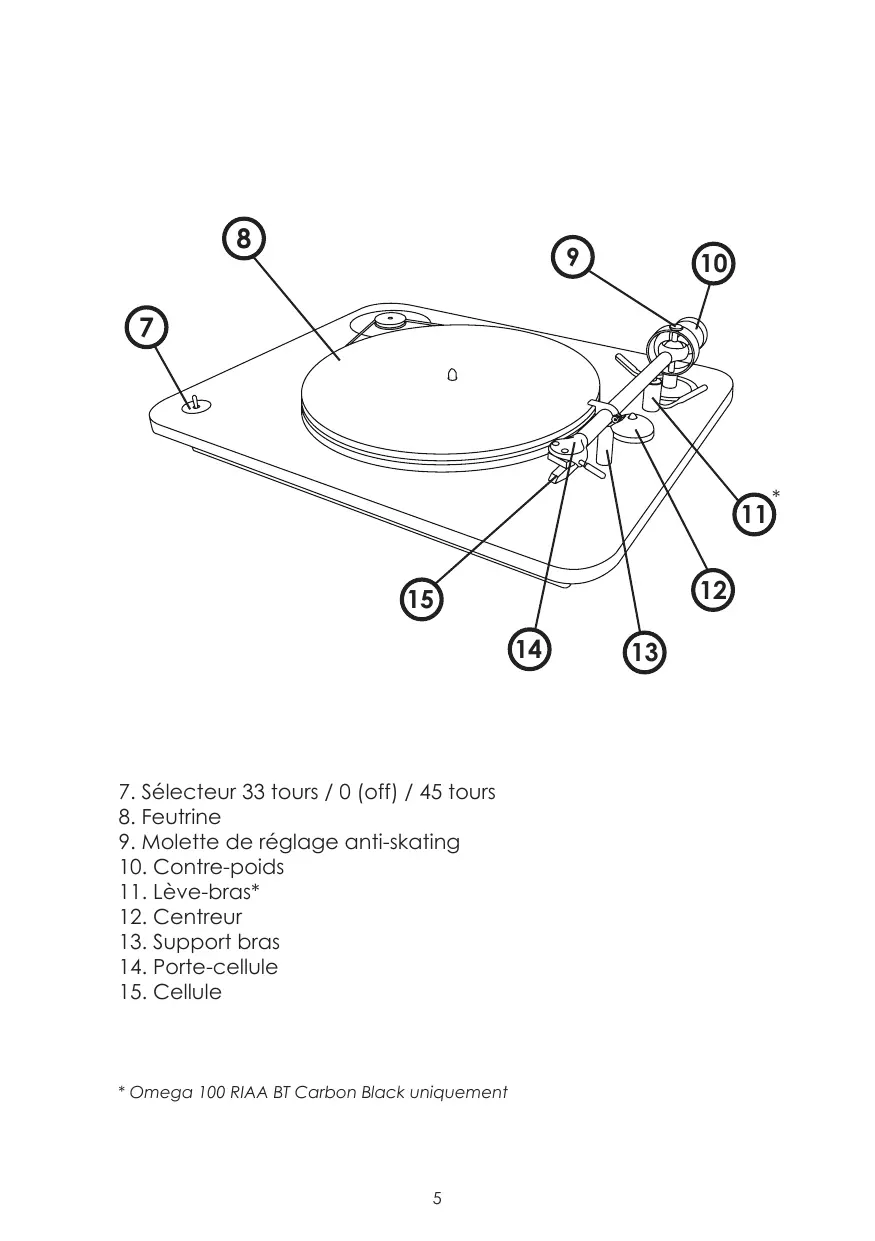 8
9
10
7
11*
12
15
14
13

7. Sélecteur 33 tours / 0 (off) / 45 tours
8. Feutrine
9. Molette de réglage anti-skating
10. Contre-poids
11. Lève-bras*
12. Centreur
13. Support bras
14. Porte-cellule
15. Cellule

* Omega 100 RIAA BT Carbon Black uniquement

5