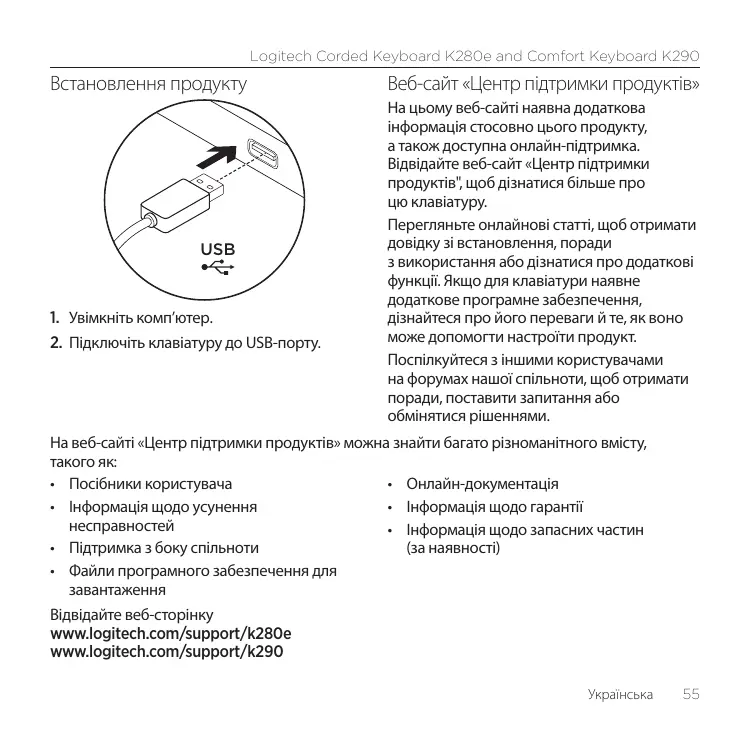 Logitech Corded Keyboard K280e and Comfort Keyboard K290

Встановлення продукту

USB

1. Увімкніть комп'ютер.

2. Підключіть клавіатуру до USB-порту.

Веб-сайт «Центр підтримки продуктів»

На цьому веб-сайті наявна додаткова інформація стосовно цього продукту, а також доступна онлайн-підтримка. Відвідайте веб-сайт «Центр підтримки продуктів", щоб дізнатися більше про цю клавіатуру.

Перегляньте онлайнові статті, щоб отримати довідку зі встановлення, поради з використання або дізнатися про додаткові функції. Якщо для клавіатури наявне додаткове програмне забезпечення, дізнайтеся про його переваги й те, як воно може допомогти настроїти продукт.

Поспілкуйтеся з іншими користувачами на форумах нашої спільноти, щоб отримати поради, поставити запитання або обмінятися рішеннями.

На веб-сайті «Центр підтримки продуктів» можна знайти багато різноманітного вмісту, такого як:

• Посібники користувача
• Інформація щодо усунення несправностей
• Підтримка з боку спільноти
• Файли програмного забезпечення для завантаження

• Онлайн-документація
• Інформація щодо гарантії
• Інформація щодо запасних частин (за наявності)

Відвідайте веб-сторінку
www.logitech.com/support/k280e
www.logitech.com/support/k290

Українська 55