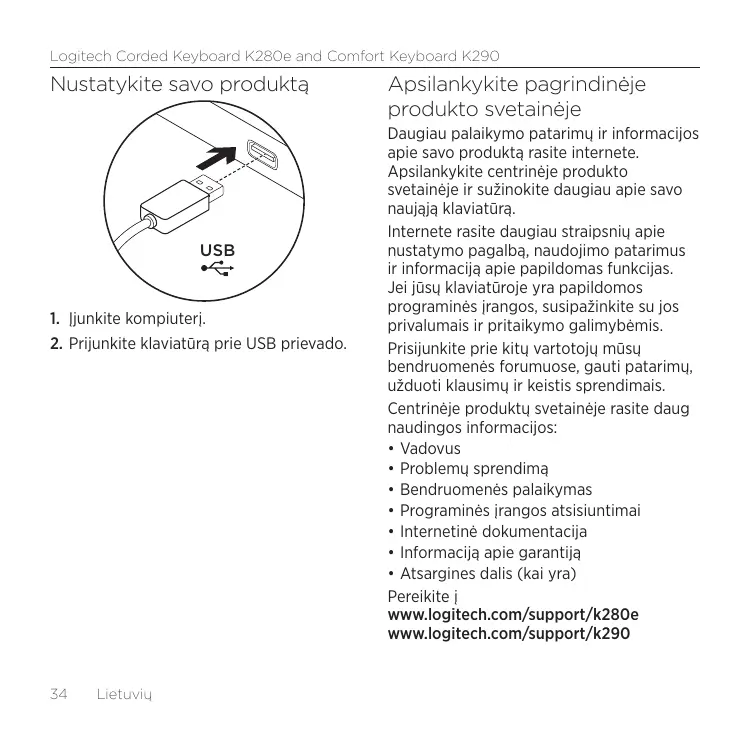 Logitech Corded Keyboard K280e and Comfort Keyboard K290

Nustatykite savo produktą

USB

1. Įjunkite kompiuterį.

2. Prijunkite klaviatūrą prie USB prievado.

Apsilankykite pagrindinėje produkto svetainėje

Daugiau palaikymo patarimų ir informacijos apie savo produktą rasite internete. Apsilankykite centrinėje produkto svetainėje ir sužinokite daugiau apie savo naująją klaviatūrą.

Internete rasite daugiau straipsnių apie nustatymo pagalbą, naudojimo patarimus ir informaciją apie papildomas funkcijas. Jei jūsų klaviatūroje yra papildomos programinės įrangos, susipažinkite su jos privalumais ir pritaikymo galimybėmis.

Prisijunkite prie kitų vartotojų mūsų bendruomenės forumuose, gauti patarimų, užduoti klausimų ir keistis sprendimais.

Centrinėje produktų svetainėje rasite daug naudingos informacijos:

• Vadovus
• Problemų sprendimą
• Bendruomenės palaikymas
• Programinės įrangos atsisiuntimai
• Internetinė dokumentacija
• Informaciją apie garantiją
• Atsargines dalis (kai yra)

Pereikite į
www.logitech.com/support/k280e
www.logitech.com/support/k290

34 Lietuvių