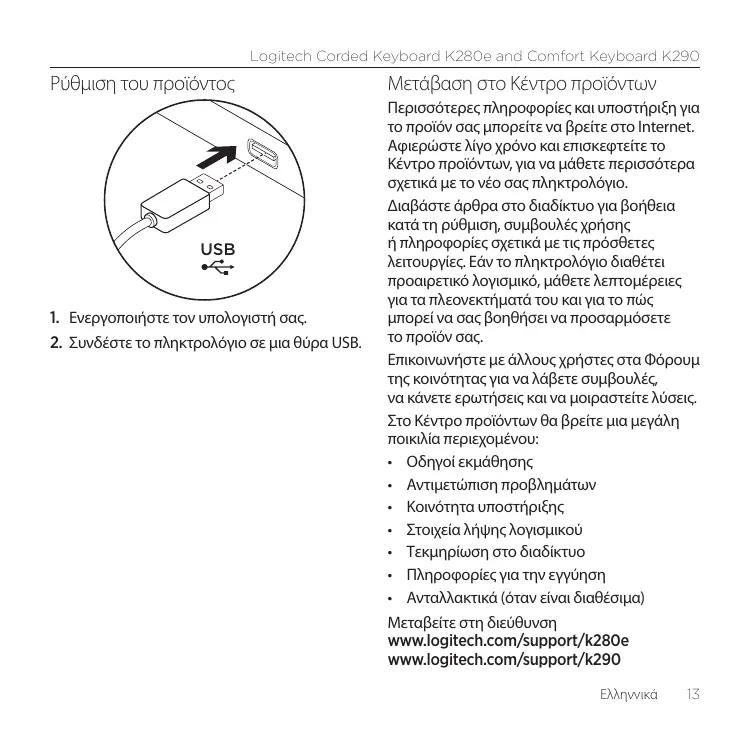 Logitech Corded Keyboard K280e and Comfort Keyboard K290

Ρύθμιση του προϊόντος

USB

1. Ενεργοποιήστε τον υπολογιστή σας.

2. Συνδέστε το πληκτρολόγιο σε μια θύρα USB.

Μετάβαση στο Κέντρο προϊόντων

Περισσότερες πληροφορίες και υποστήριξη για το προϊόν σας μπορείτε να βρείτε στο Internet. Αφιερώστε λίγο χρόνο και επισκεφτείτε το Κέντρο προϊόντων, για να μάθετε περισσότερα σχετικά με το νέο σας πληκτρολόγιο.

Διαβάστε άρθρα στο διαδίκτυο για βοήθεια κατά τη ρύθμιση, συμβουλές χρήσης ή πληροφορίες σχετικά με τις πρόσθετες λειτουργίες. Εάν το πληκτρολόγιο διαθέτει προαιρετικό λογισμικό, μάθετε λεπτομέρειες για τα πλεονεκτήματά του και για το πώς μπορεί να σας βοηθήσει να προσαρμόσετε το προϊόν σας.

Επικοινωνήστε με άλλους χρήστες στα Φόρουμ της κοινότητας για να λάβετε συμβουλές, να κάνετε ερωτήσεις και να μοιραστείτε λύσεις.

Στο Κέντρο προϊόντων θα βρείτε μια μεγάλη ποικιλία περιεχομένου:

• Οδηγοί εκμάθησης
• Αντιμετώπιση προβλημάτων
• Κοινότητα υποστήριξης
• Στοιχεία λήψης λογισμικού
• Τεκμηρίωση στο διαδίκτυο
• Πληροφορίες για την εγγύηση
• Ανταλλακτικά (όταν είναι διαθέσιμα)

Μεταβείτε στη διεύθυνση
www.logitech.com/support/k280e
www.logitech.com/support/k290

Ελληνικά 13