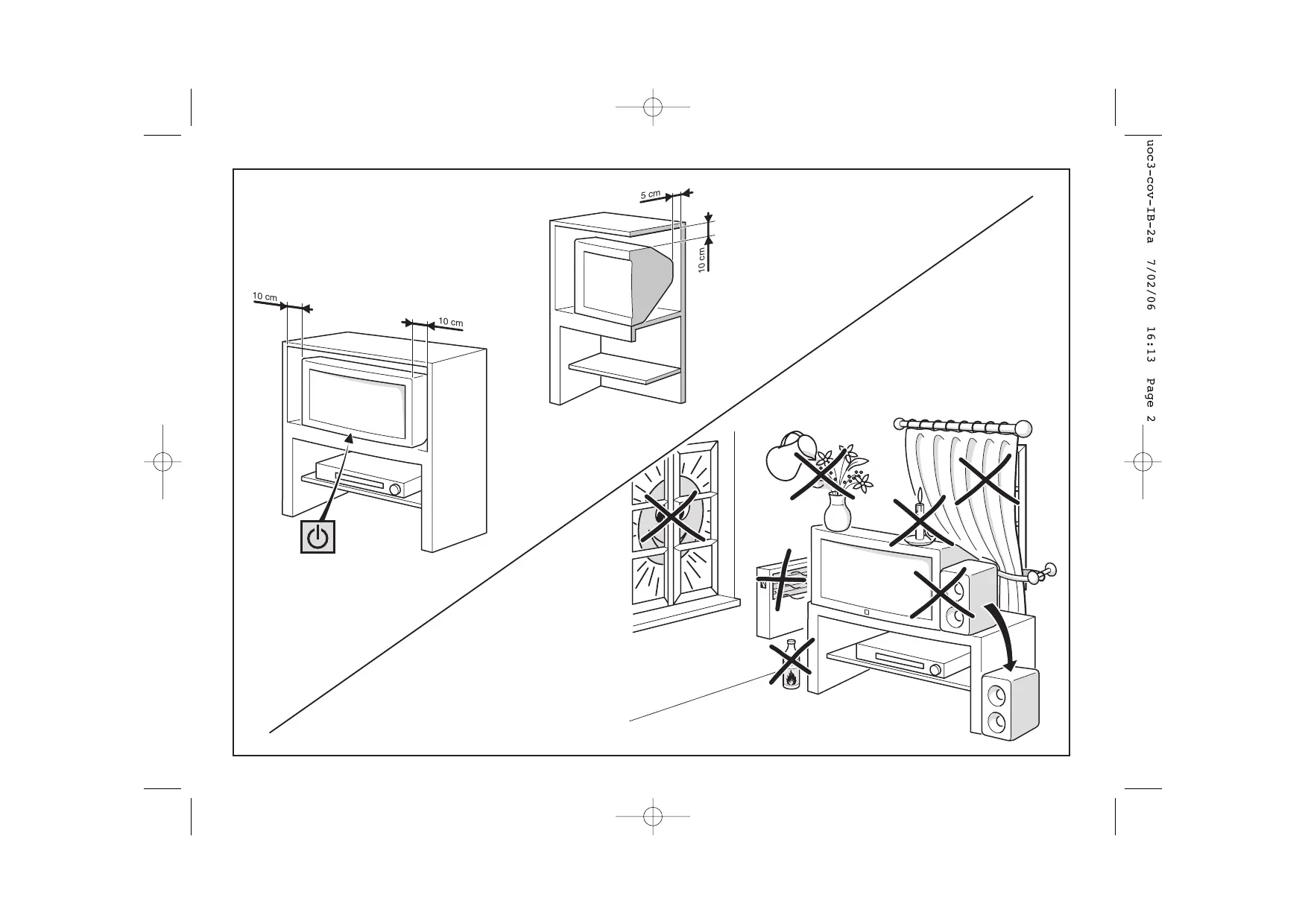 uoc3-cov-IB-2a 7/02/06 16:13 Page 2

5 cm

10 cm

10 cm

10 cm