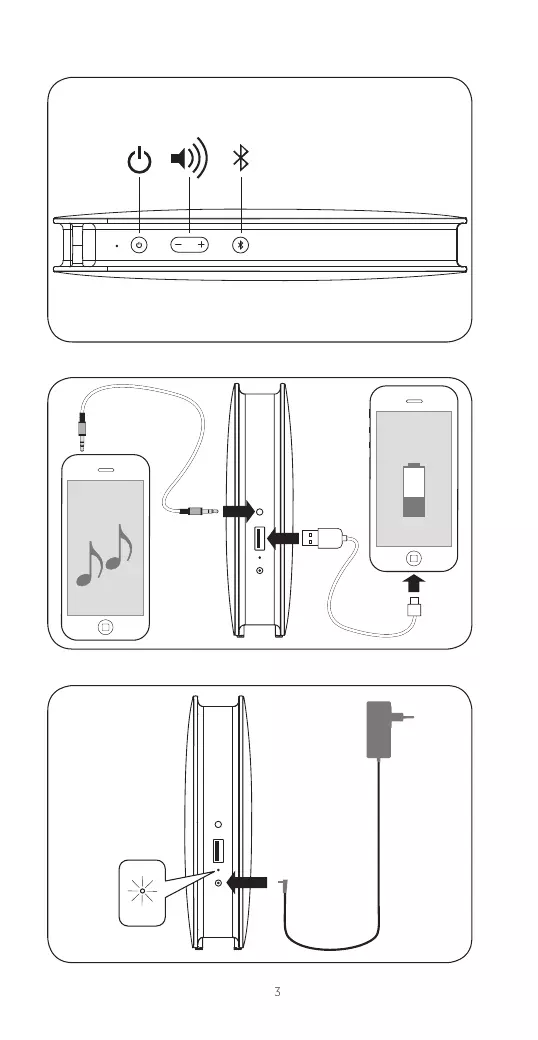 3