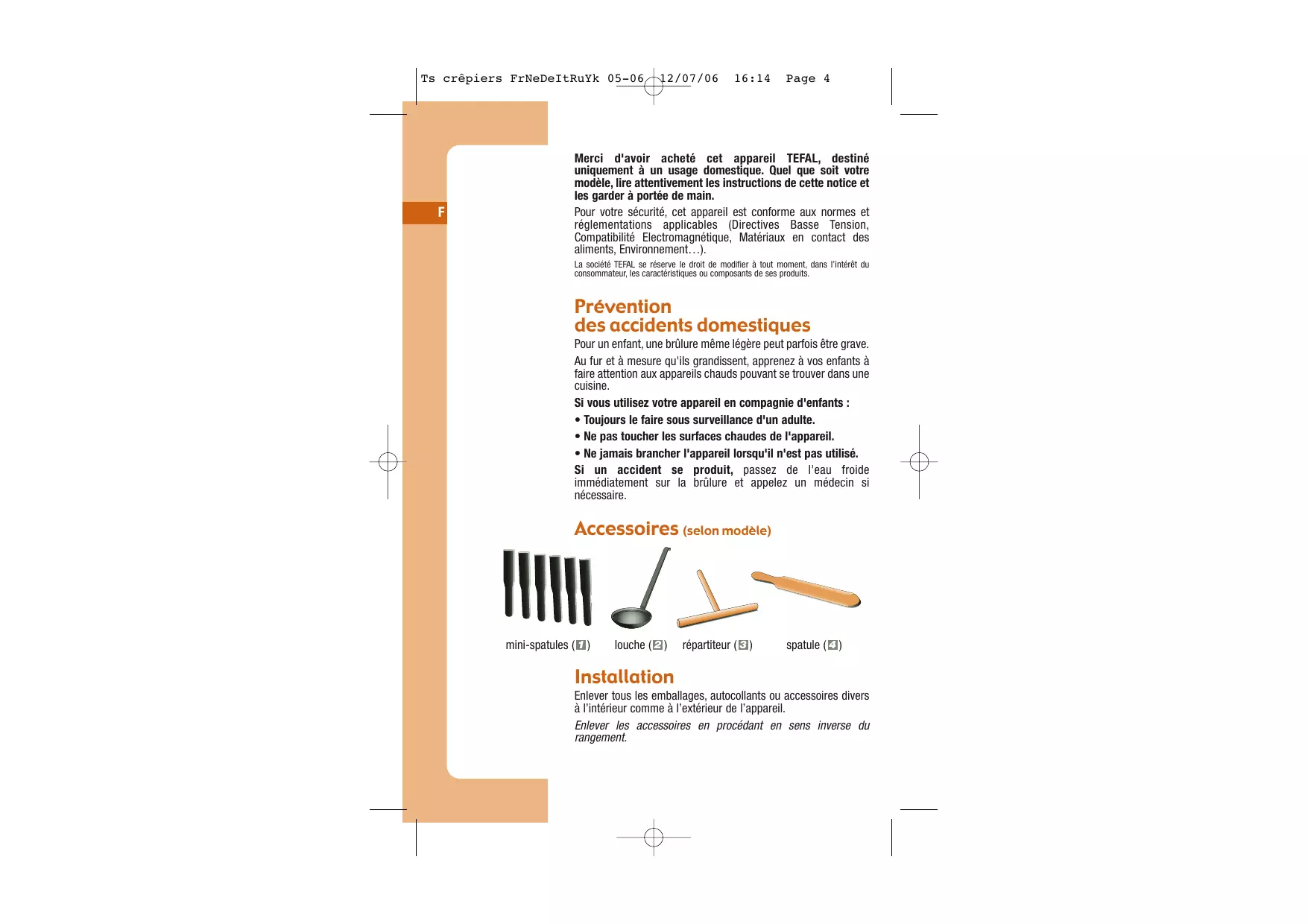 Ts crêpiers FrNeDeItRuYk 05-06 12/07/06 16:14 Page 4

F

Merci d'avoir acheté cet appareil TEFAL, destiné uniquement à un usage domestique. Quel que soit votre modèle, lire attentivement les instructions de cette notice et les garder à portée de main.

Pour votre sécurité, cet appareil est conforme aux normes et réglementations applicables (Directives Basse Tension, Compatibilité Electromagnétique, Matériaux en contact des aliments, Environnement…).

La société TEFAL se réserve le droit de modifier à tout moment, dans l'intérêt du consommateur, les caractéristiques ou composants de ses produits.

Prévention des accidents domestiques

Pour un enfant, une brûlure même légère peut parfois être grave.

Au fur et à mesure qu'ils grandissent, apprenez à vos enfants à faire attention aux appareils chauds pouvant se trouver dans une cuisine.

Si vous utilisez votre appareil en compagnie d'enfants :

• Toujours le faire sous surveillance d'un adulte.

• Ne pas toucher les surfaces chaudes de l'appareil.

• Ne jamais brancher l'appareil lorsqu'il n'est pas utilisé.

Si un accident se produit, passez de l'eau froide immédiatement sur la brûlure et appelez un médecin si nécessaire.

Accessoires (selon modèle)

mini-spatules (1) louche (2) répartiteur (3) spatule (4)

Installation

Enlever tous les emballages, autocollants ou accessoires divers à l'intérieur comme à l'extérieur de l'appareil.

Enlever les accessoires en procédant en sens inverse du rangement.