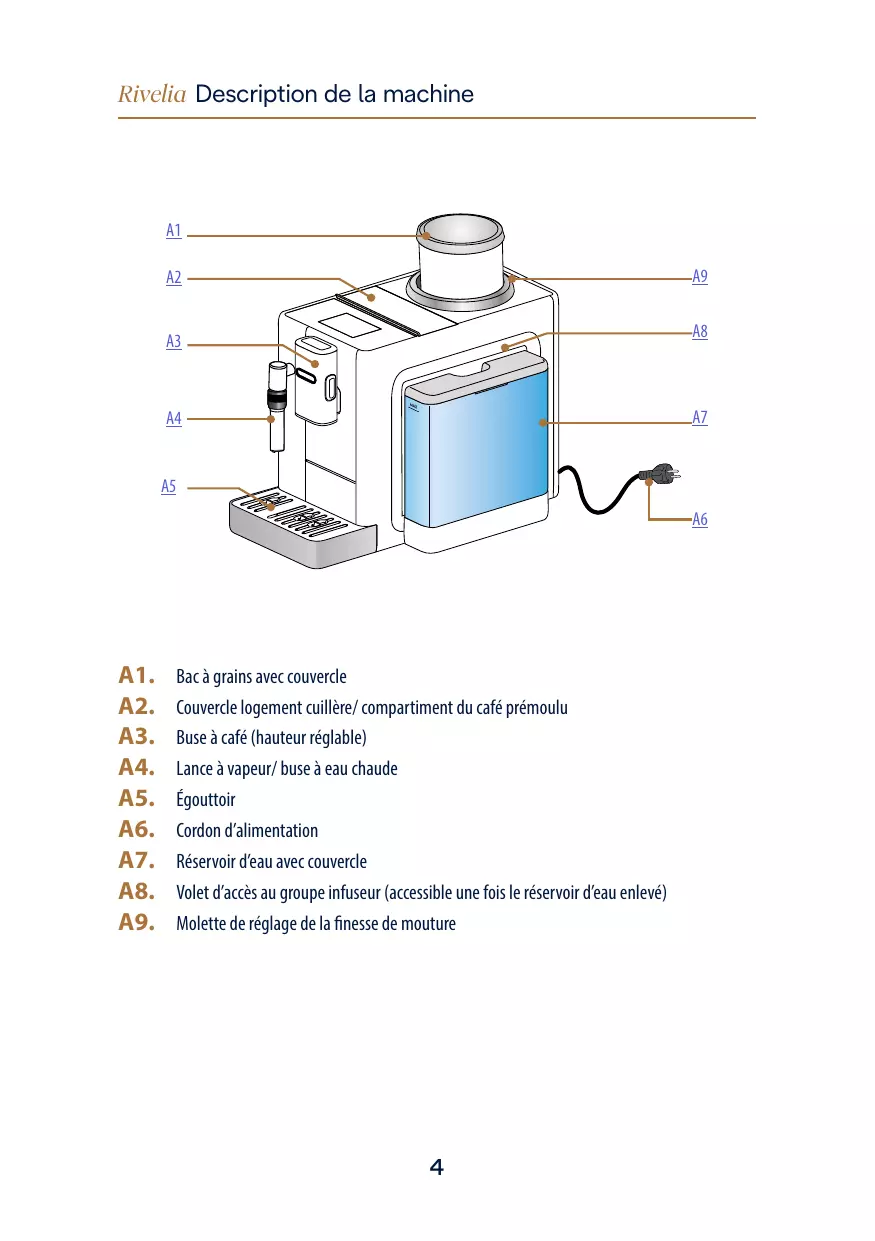 Rivelia Description de la machine

A1
A2
A3
A4
A5
A9
A8
A7
A6

A1. Bac à grains avec couvercle
A2. Couvercle logement cuillère/ compartiment du café prémoulu
A3. Buse à café (hauteur réglable)
A4. Lance à vapeur/ buse à eau chaude
A5. Égouttoir
A6. Cordon d'alimentation
A7. Réservoir d'eau avec couvercle
A8. Volet d'accès au groupe infuseur (accessible une fois le réservoir d'eau enlevé)
A9. Molette de réglage de la finesse de mouture

4