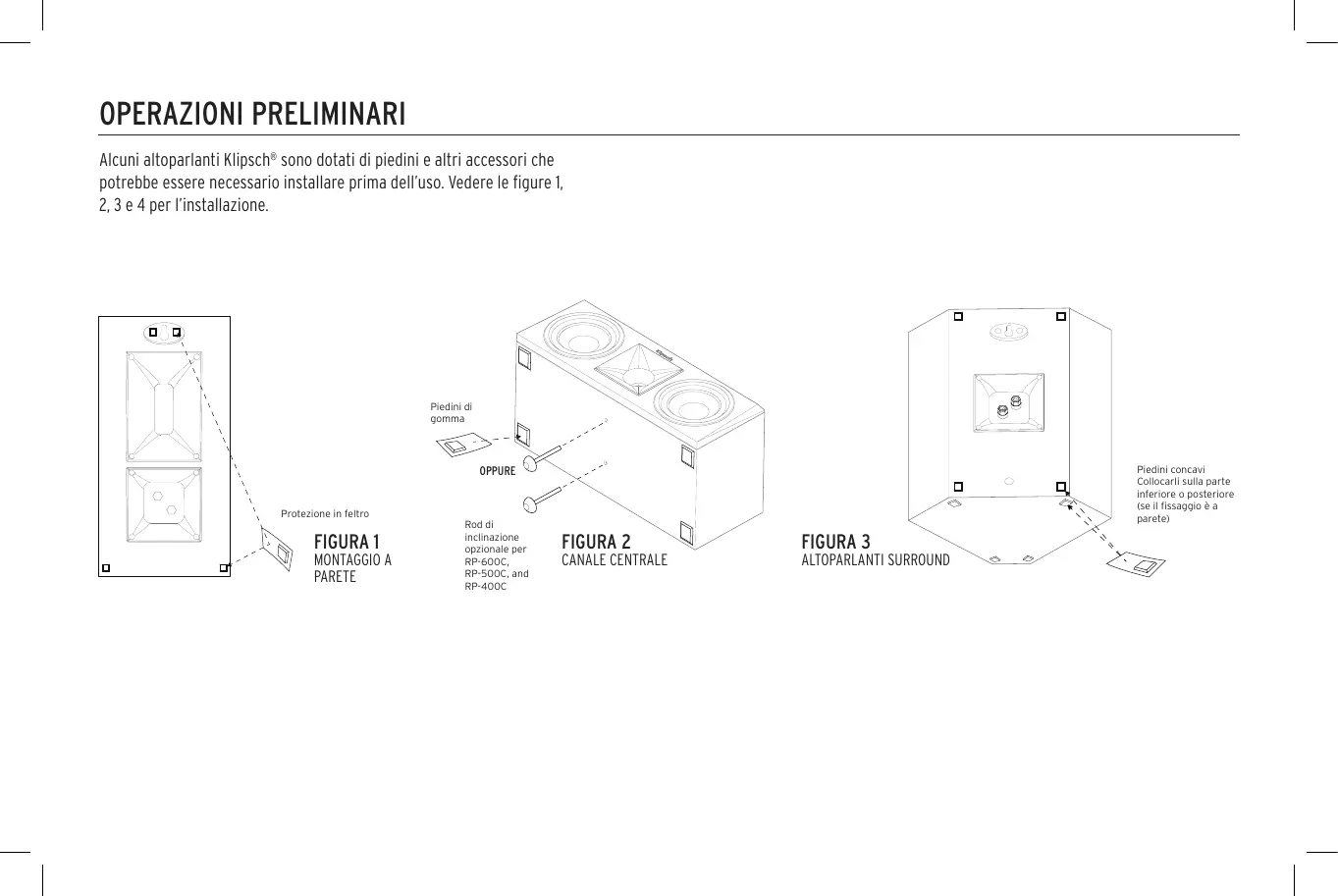 OPERAZIONI PRELIMINARI

Alcuni altoparlanti Klipsch® sono dotati di piedini e altri accessori che potrebbe essere necessario installare prima dell'uso. Vedere le figure 1, 2, 3 e 4 per l'installazione.

Protezione in feltro

FIGURA 1
MONTAGGIO A PARETE

Piedini di gomma

OPPURE

Rod di inclinazione opzionale per RP-600C, RP-500C, and RP-400C

FIGURA 2
CANALE CENTRALE

FIGURA 3
ALTOPARLANTI SURROUND

Piedini concavi
Collocarli sulla parte inferiore o posteriore (se il fissaggio è a parete)