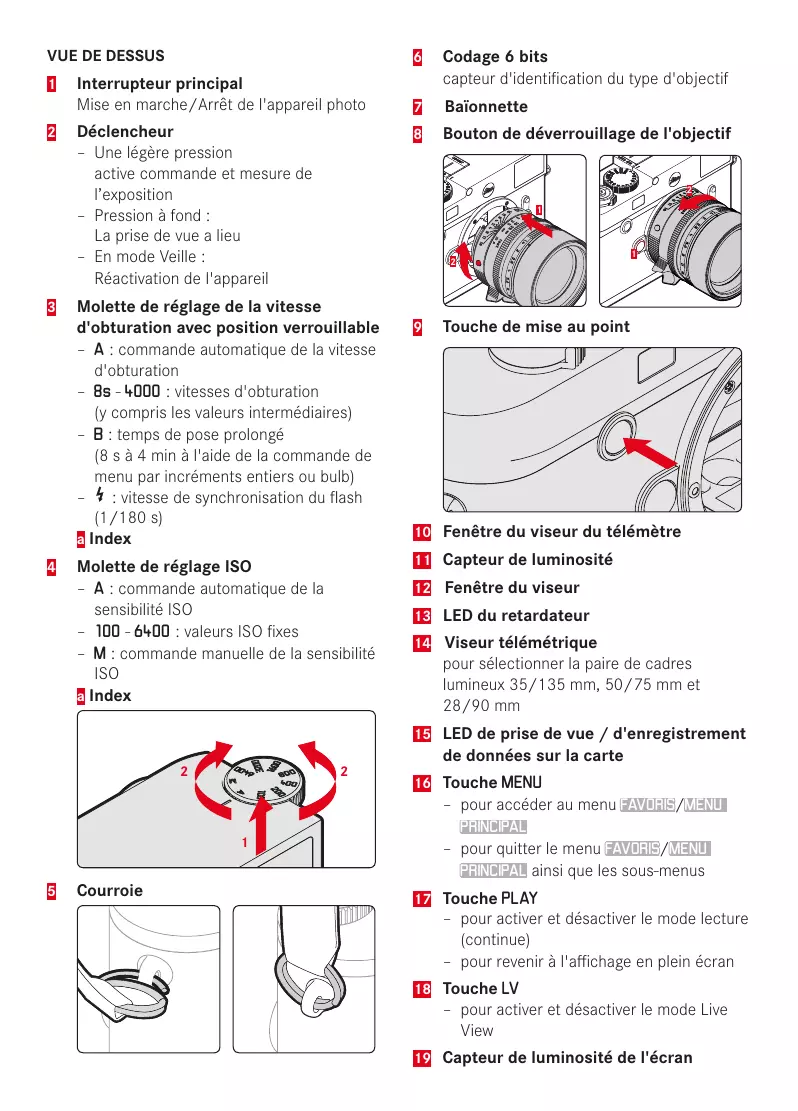 VUE DE DESSUS

1 Interrupteur principal
Mise en marche/Arrêt de l'appareil photo

2 Déclencheur
– Une légère pression active commande et mesure de l'exposition
– Pression à fond : La prise de vue a lieu
– En mode Veille : Réactivation de l'appareil

3 Molette de réglage de la vitesse d'obturation avec position verrouillable
– A : commande automatique de la vitesse d'obturation
– 8s - 4000 : vitesses d'obturation (y compris les valeurs intermédiaires)
– B : temps de pose prolongé (8 s à 4 min à l'aide de la commande de menu par incréments entiers ou bulb)
– ϟ : vitesse de synchronisation du flash (1/180 s)
a Index

4 Molette de réglage ISO
– A : commande automatique de la sensibilité ISO
– 100 - 6400 : valeurs ISO fixes
– M : commande manuelle de la sensibilité ISO
a Index

2 2 1

5 Courroie

6 Codage 6 bits
capteur d'identification du type d'objectif

7 Baïonnette

8 Bouton de déverrouillage de l'objectif

1 2 2 1

9 Touche de mise au point

10 Fenêtre du viseur du télémètre

11 Capteur de luminosité

12 Fenêtre du viseur

13 LED du retardateur

14 Viseur télémétrique
pour sélectionner la paire de cadres lumineux 35/135 mm, 50/75 mm et 28/90 mm

15 LED de prise de vue / d'enregistrement de données sur la carte

16 Touche MENU
– pour accéder au menu FAVORIS/MENU PRINCIPAL
– pour quitter le menu FAVORIS/MENU PRINCIPAL ainsi que les sous-menus

17 Touche PLAY
– pour activer et désactiver le mode lecture (continue)
– pour revenir à l'affichage en plein écran

18 Touche LV
– pour activer et désactiver le mode Live View

19 Capteur de luminosité de l'écran