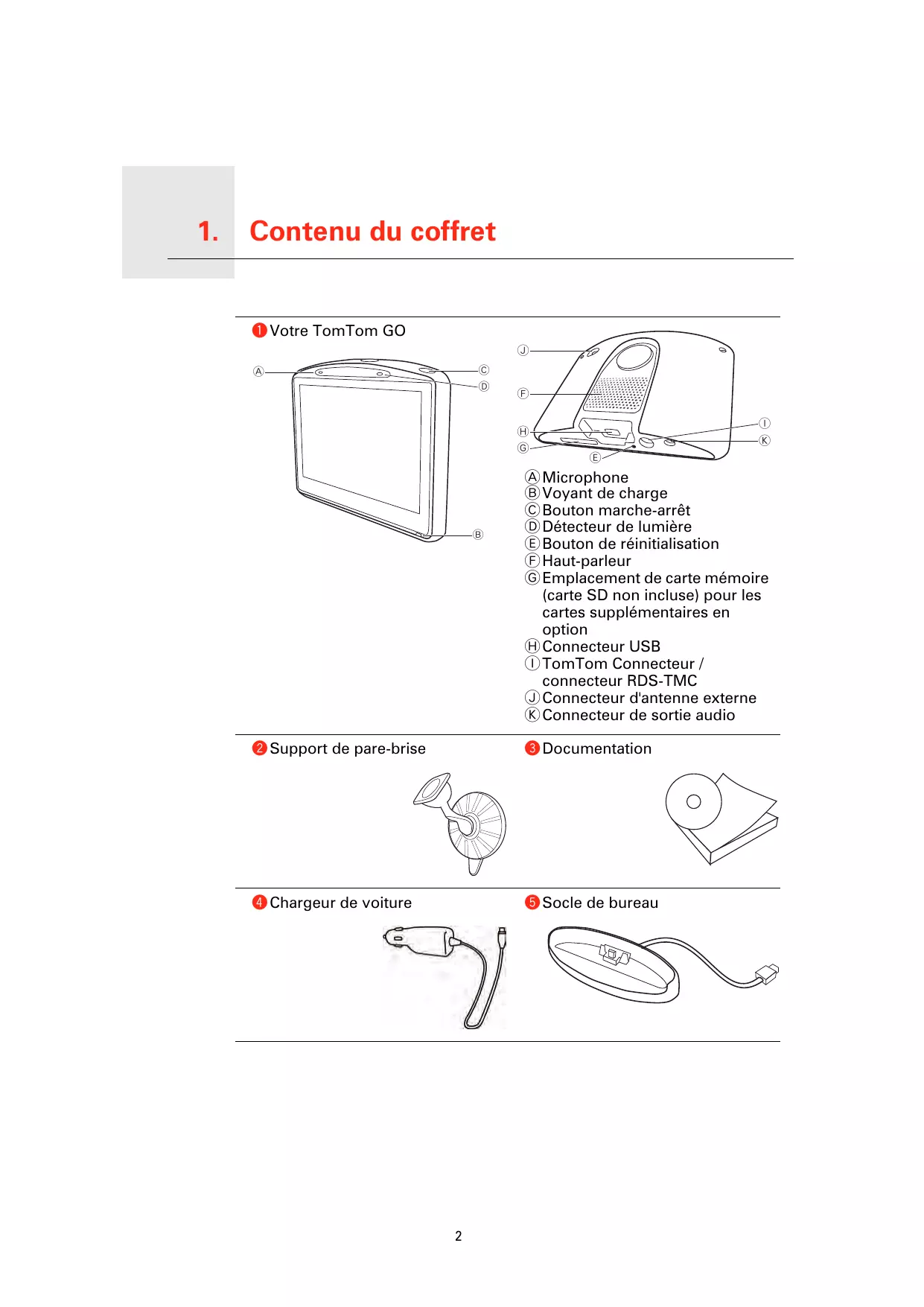 1. Contenu du coffret

1 Votre TomTom GO

A

C

D

B

J

F

H

G

E

I

K

A Microphone
B Voyant de charge
C Bouton marche-arrêt
D Détecteur de lumière
E Bouton de réinitialisation
F Haut-parleur
G Emplacement de carte mémoire (carte SD non incluse) pour les cartes supplémentaires en option
H Connecteur USB
I TomTom Connecteur / connecteur RDS-TMC
J Connecteur d'antenne externe
K Connecteur de sortie audio

2 Support de pare-brise

3 Documentation

4 Chargeur de voiture

5 Socle de bureau

2