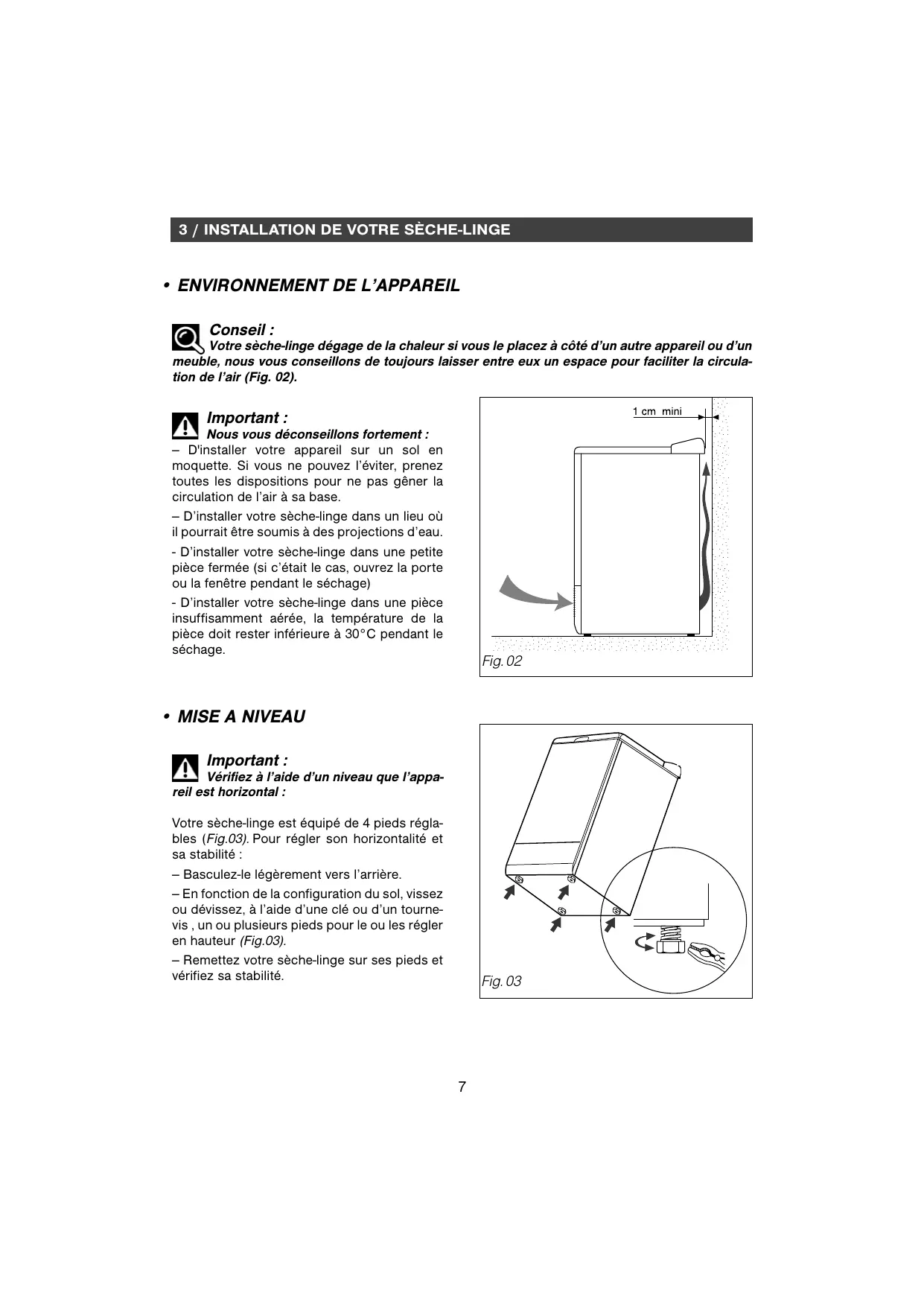 3 / INSTALLATION DE VOTRE SÈCHE-LINGE

• ENVIRONNEMENT DE L'APPAREIL

Conseil :
Votre sèche-linge dégage de la chaleur si vous le placez à côté d'un autre appareil ou d'un meuble, nous vous conseillons de toujours laisser entre eux un espace pour faciliter la circulation de l'air (Fig. 02).

Important :
Nous vous déconseillons fortement :
– D'installer votre appareil sur un sol en moquette. Si vous ne pouvez l'éviter, prenez toutes les dispositions pour ne pas gêner la circulation de l'air à sa base.

– D'installer votre sèche-linge dans un lieu où il pourrait être soumis à des projections d'eau.

- D'installer votre sèche-linge dans une petite pièce fermée (si c'était le cas, ouvrez la porte ou la fenêtre pendant le séchage)

- D'installer votre sèche-linge dans une pièce insuffisamment aérée, la température de la pièce doit rester inférieure à 30°C pendant le séchage.

1 cm mini

Fig. 02

• MISE A NIVEAU

Important :
Vérifiez à l'aide d'un niveau que l'appareil est horizontal :

Votre sèche-linge est équipé de 4 pieds réglables (Fig.03). Pour régler son horizontalité et sa stabilité :

– Basculez-le légèrement vers l'arrière.

– En fonction de la configuration du sol, vissez ou dévissez, à l'aide d'une clé ou d'un tournevis , un ou plusieurs pieds pour le ou les régler en hauteur (Fig.03).

– Remettez votre sèche-linge sur ses pieds et vérifiez sa stabilité.

Fig. 03

7