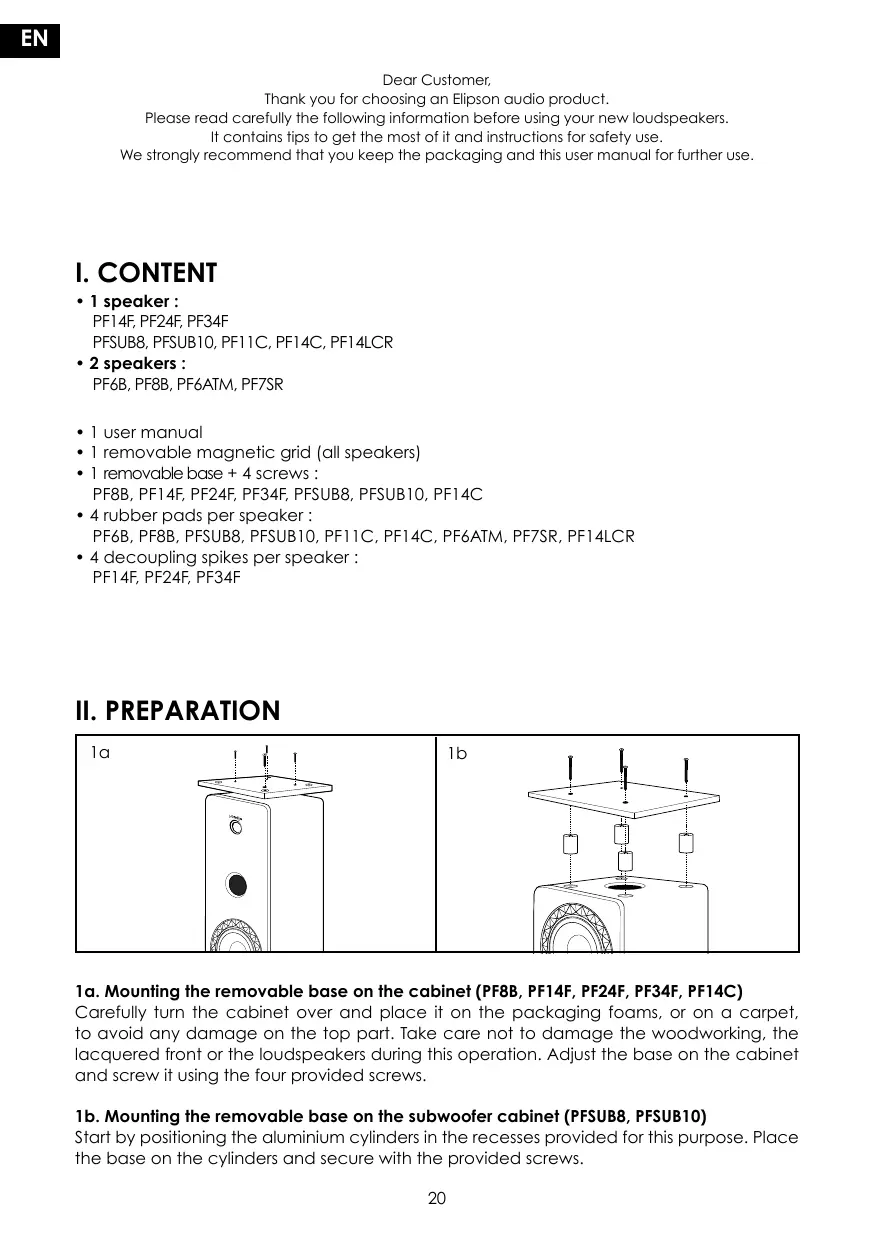 EN

Dear Customer,
Thank you for choosing an Elipson audio product.
Please read carefully the following information before using your new loudspeakers.
It contains tips to get the most of it and instructions for safety use.
We strongly recommend that you keep the packaging and this user manual for further use.

I. CONTENT

• 1 speaker :
PF14F, PF24F, PF34F
PFSUB8, PFSUB10, PF11C, PF14C, PF14LCR
• 2 speakers :
PF6B, PF8B, PF6ATM, PF7SR

• 1 user manual
• 1 removable magnetic grid (all speakers)
• 1 removable base + 4 screws :
PF8B, PF14F, PF24F, PF34F, PFSUB8, PFSUB10, PF14C
• 4 rubber pads per speaker :
PF6B, PF8B, PFSUB8, PFSUB10, PF11C, PF14C, PF6ATM, PF7SR, PF14LCR
• 4 decoupling spikes per speaker :
PF14F, PF24F, PF34F

II. PREPARATION

1a

1b

1a. Mounting the removable base on the cabinet (PF8B, PF14F, PF24F, PF34F, PF14C)
Carefully turn the cabinet over and place it on the packaging foams, or on a carpet, to avoid any damage on the top part. Take care not to damage the woodworking, the lacquered front or the loudspeakers during this operation. Adjust the base on the cabinet and screw it using the four provided screws.

1b. Mounting the removable base on the subwoofer cabinet (PFSUB8, PFSUB10)
Start by positioning the aluminium cylinders in the recesses provided for this purpose. Place the base on the cylinders and secure with the provided screws.

20