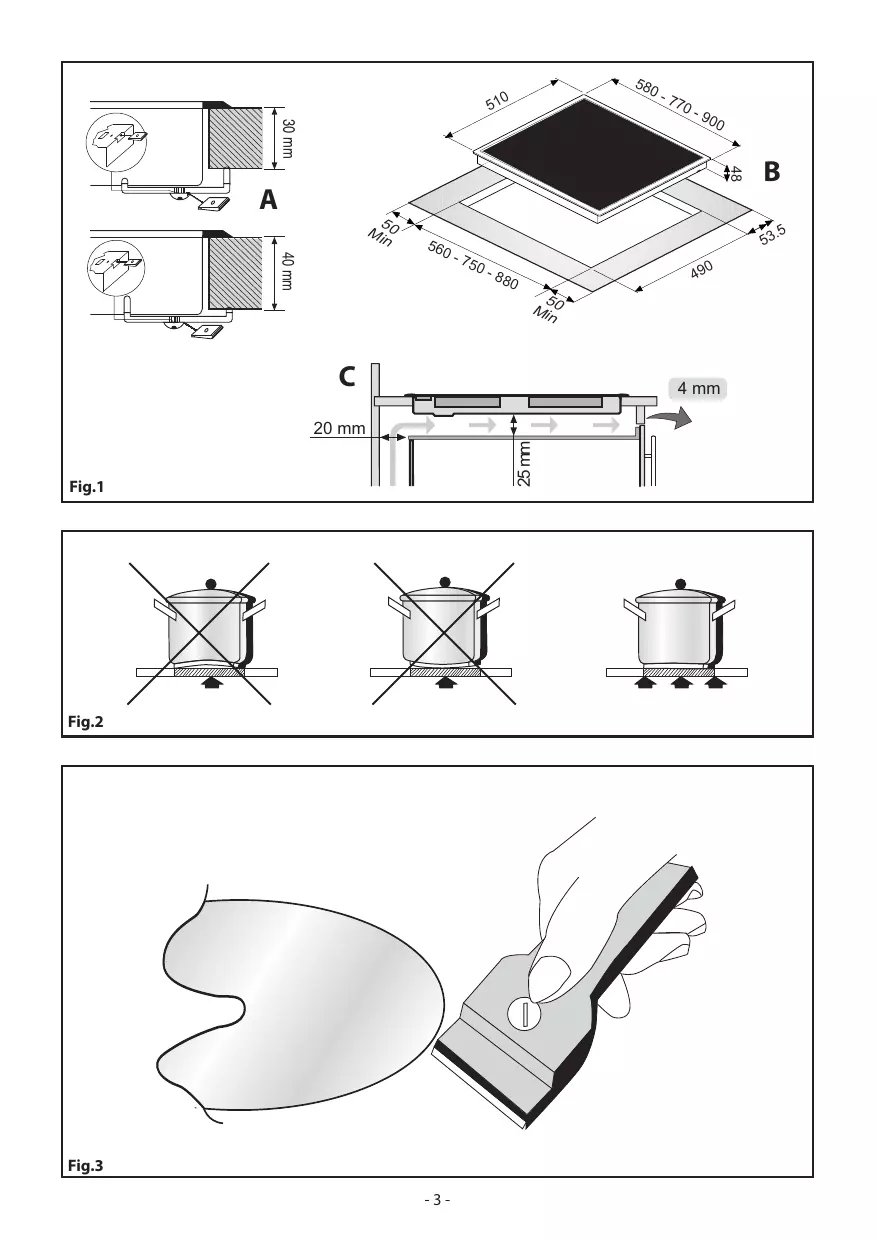 30 mm

A

40 mm

510

580 - 770 - 900

48

B

50 Min

560 - 750 - 880

50 Min

490

53.5

C

4 mm

20 mm

25 mm

Fig.1

Fig.2

Fig.3

- 3 -