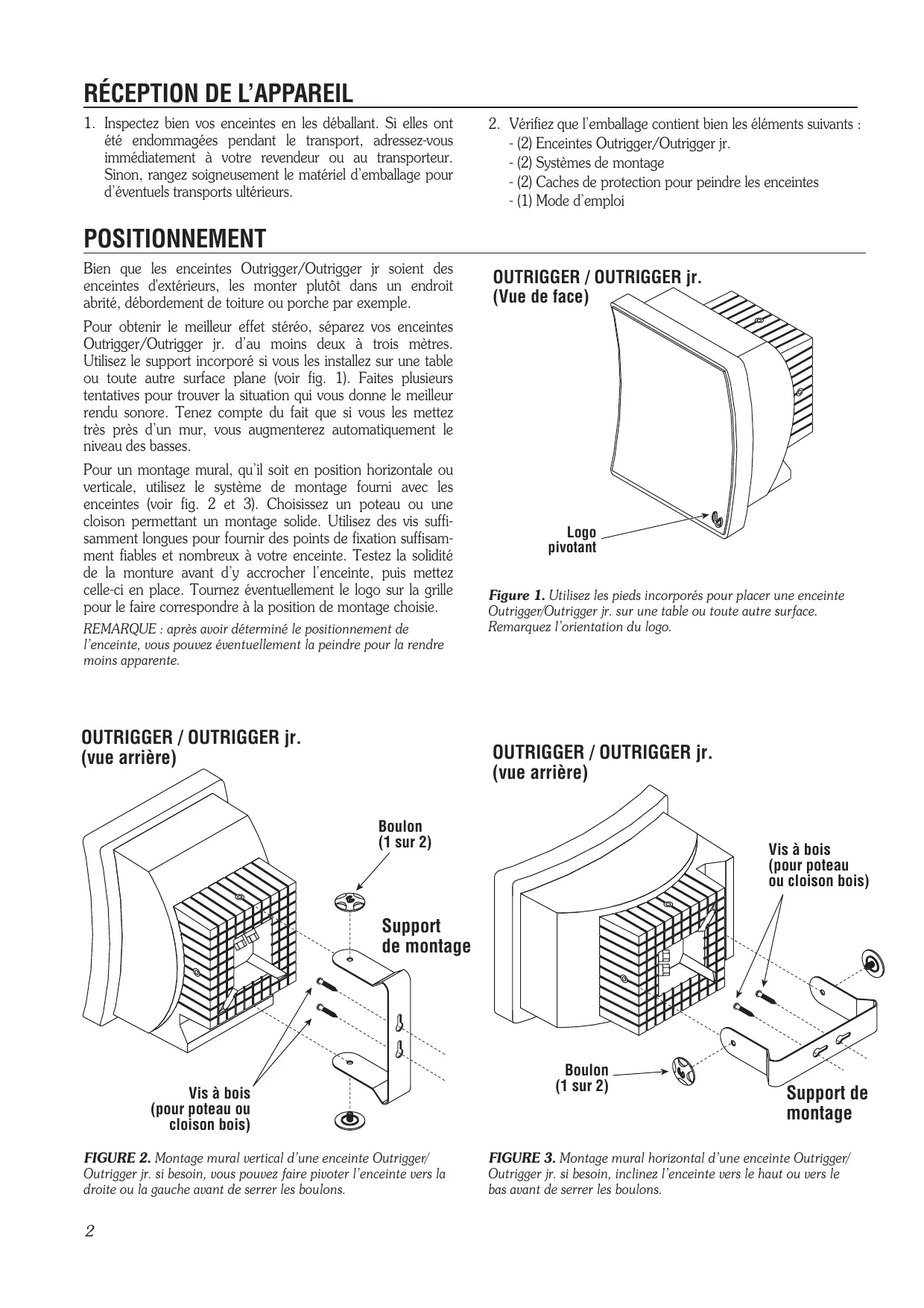 RÉCEPTION DE L'APPAREIL

1. Inspectez bien vos enceintes en les déballant. Si elles ont été endommagées pendant le transport, adressez-vous immédiatement à votre revendeur ou au transporteur. Sinon, rangez soigneusement le matériel d'emballage pour d'éventuels transports ultérieurs.

2. Vérifiez que l'emballage contient bien les éléments suivants :
- (2) Enceintes Outrigger/Outrigger jr.
- (2) Systèmes de montage
- (2) Caches de protection pour peindre les enceintes
- (1) Mode d'emploi

POSITIONNEMENT

Bien que les enceintes Outrigger/Outrigger jr soient des enceintes d'extérieurs, les monter plutôt dans un endroit abrité, débordement de toiture ou porche par exemple.

Pour obtenir le meilleur effet stéréo, séparez vos enceintes Outrigger/Outrigger jr. d'au moins deux à trois mètres. Utilisez le support incorporé si vous les installez sur une table ou toute autre surface plane (voir fig. 1). Faites plusieurs tentatives pour trouver la situation qui vous donne le meilleur rendu sonore. Tenez compte du fait que si vous les mettez très près d'un mur, vous augmenterez automatiquement le niveau des basses.

Pour un montage mural, qu'il soit en position horizontale ou verticale, utilisez le système de montage fourni avec les enceintes (voir fig. 2 et 3). Choisissez un poteau ou une cloison permettant un montage solide. Utilisez des vis suffisamment longues pour fournir des points de fixation suffisamment fiables et nombreux à votre enceinte. Testez la solidité de la monture avant d'y accrocher l'enceinte, puis mettez celle-ci en place. Tournez éventuellement le logo sur la grille pour le faire correspondre à la position de montage choisie.

REMARQUE : après avoir déterminé le positionnement de l'enceinte, vous pouvez éventuellement la peindre pour la rendre moins apparente.

OUTRIGGER / OUTRIGGER jr.
(Vue de face)

Logo pivotant

Figure 1. Utilisez les pieds incorporés pour placer une enceinte Outrigger/Outrigger jr. sur une table ou toute autre surface. Remarquez l'orientation du logo.

OUTRIGGER / OUTRIGGER jr.
(vue arrière)

Boulon
(1 sur 2)

Support de montage

Vis à bois
(pour poteau ou cloison bois)

FIGURE 2. Montage mural vertical d'une enceinte Outrigger/Outrigger jr. si besoin, vous pouvez faire pivoter l'enceinte vers la droite ou la gauche avant de serrer les boulons.

OUTRIGGER / OUTRIGGER jr.
(vue arrière)

Vis à bois
(pour poteau ou cloison bois)

Boulon
(1 sur 2)

Support de montage

FIGURE 3. Montage mural horizontal d'une enceinte Outrigger/Outrigger jr. si besoin, inclinez l'enceinte vers le haut ou vers le bas avant de serrer les boulons.

2