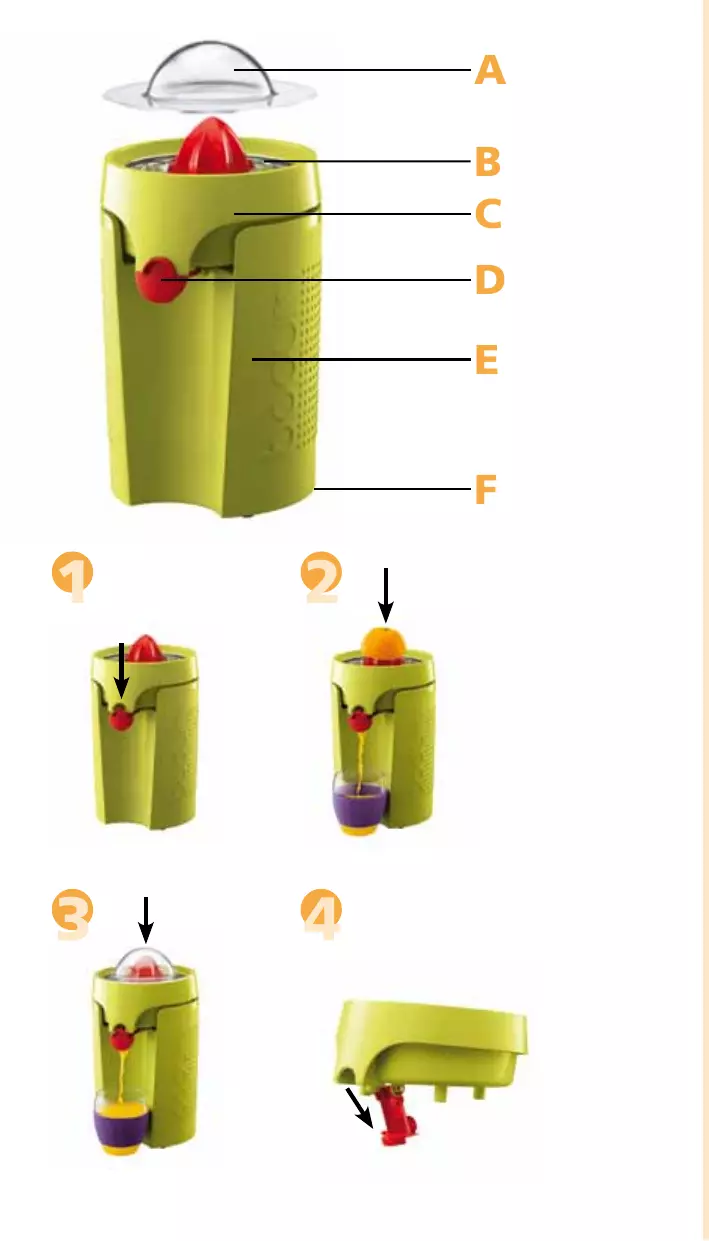 A
B
C
D
E
F
1
2
3
4