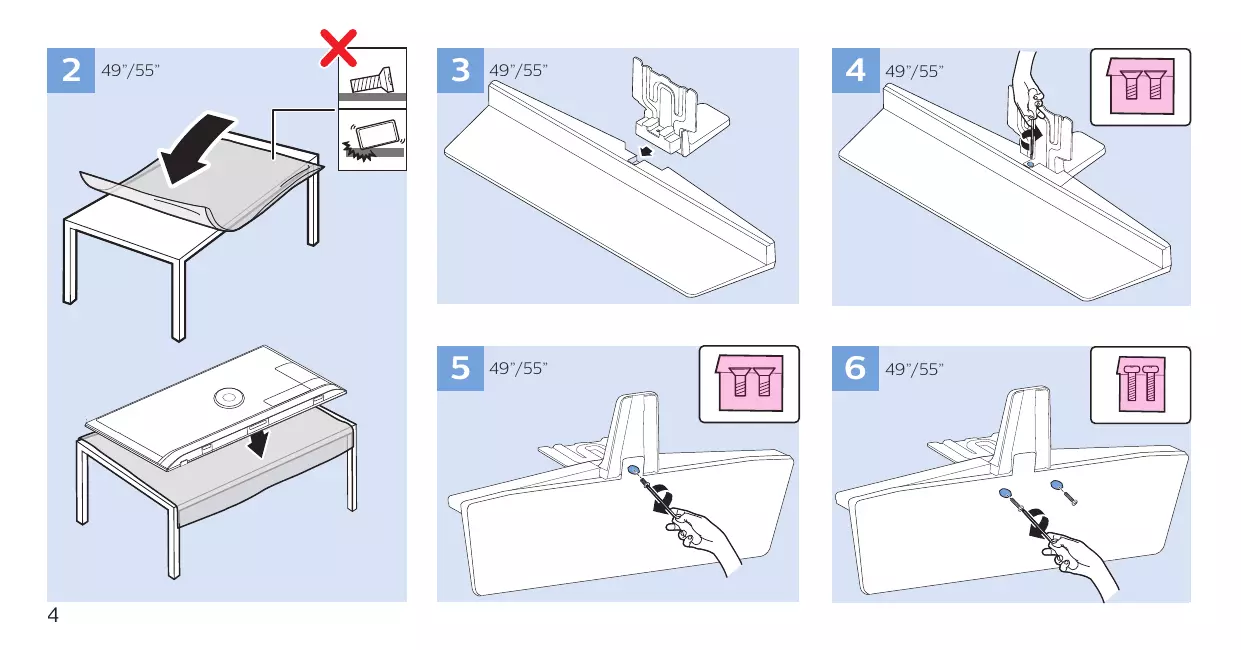 2 49"/55"

3 49"/55"

4 49"/55"

5 49"/55"

6 49"/55"

4