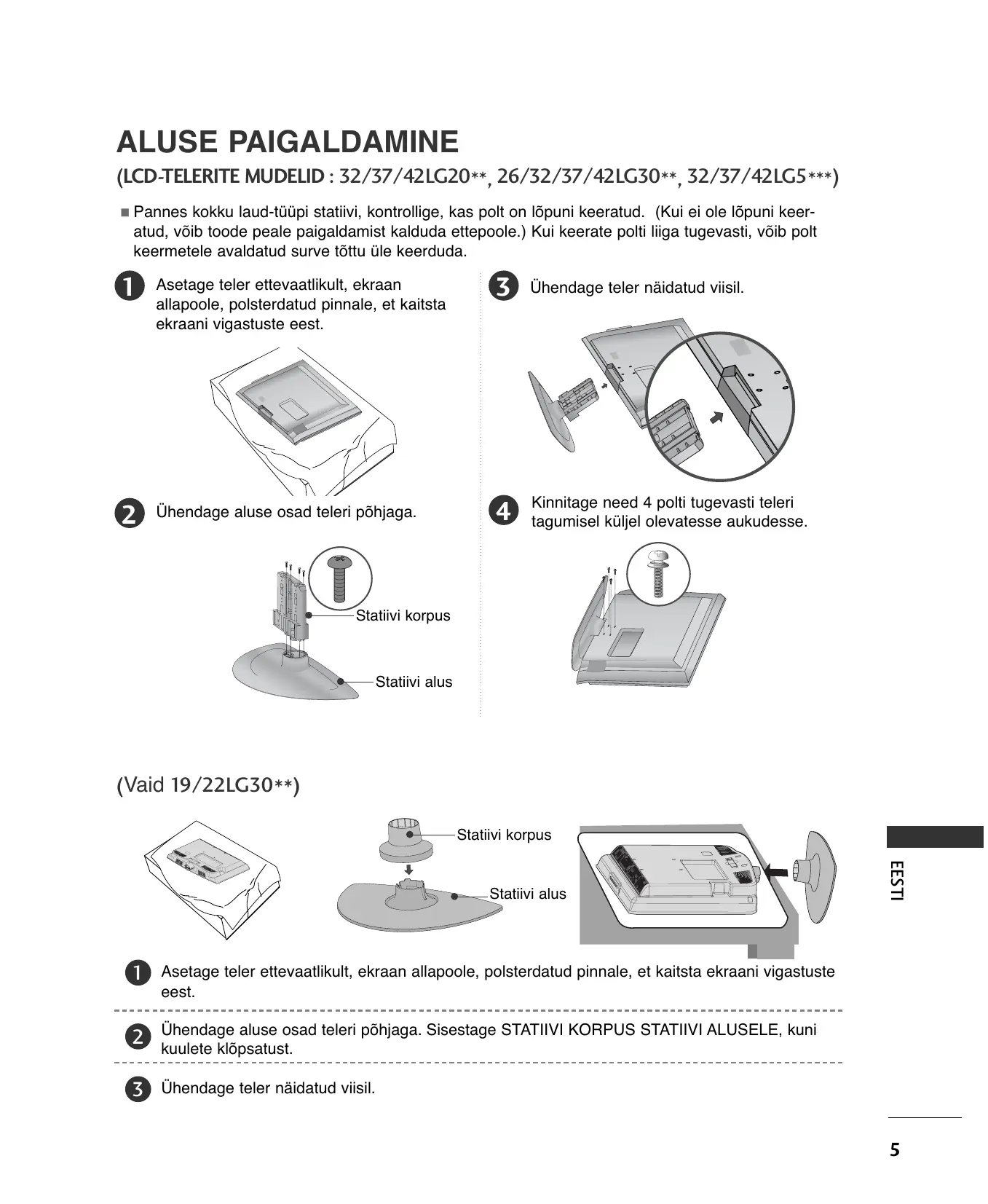 ALUSE PAIGALDAMINE

(LCD-TELERITE MUDELID : 32/37/42LG20**, 26/32/37/42LG30**, 32/37/42LG5***)

■ Pannes kokku laud-tüüpi statiivi, kontrollige, kas polt on lõpuni keeratud. (Kui ei ole lõpuni keeratud, võib toode peale paigaldamist kalduda ettepoole.) Kui keerate polti liiga tugevasti, võib polt keermetele avaldatud surve tõttu üle keerduda.

1 Asetage teler ettevaatlikult, ekraan allapoole, polsterdatud pinnale, et kaitsta ekraani vigastuste eest.

2 Ühendage aluse osad teleri põhjaga.

Statiivi korpus

Statiivi alus

3 Ühendage teler näidatud viisil.

4 Kinnitage need 4 polti tugevasti teleri tagumisel küljel olevatesse aukudesse.

(Vaid 19/22LG30**)

Statiivi korpus

Statiivi alus

1 Asetage teler ettevaatlikult, ekraan allapoole, polsterdatud pinnale, et kaitsta ekraani vigastuste eest.

2 Ühendage aluse osad teleri põhjaga. Sisestage STATIIVI KORPUS STATIIVI ALUSELE, kuni kuulete klõpsatust.

3 Ühendage teler näidatud viisil.

EESTI

5