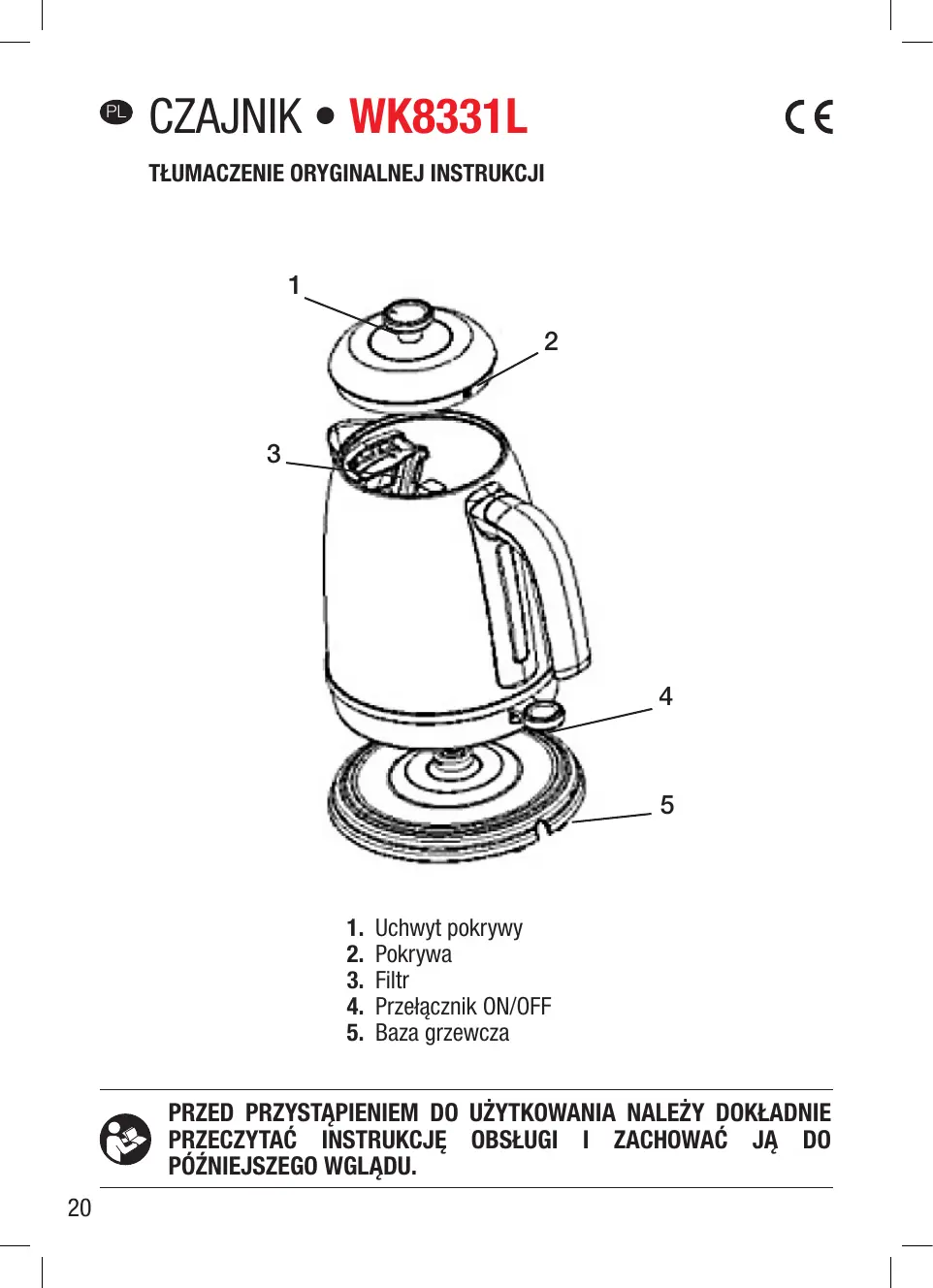 PL CZAJNIK • WK8331L

CE

TŁUMACZENIE ORYGINALNEJ INSTRUKCJI

1

2

3

4

5

1. Uchwyt pokrywy
2. Pokrywa
3. Filtr
4. Przełącznik ON/OFF
5. Baza grzewcza

PRZED PRZYSTĄPIENIEM DO UŻYTKOWANIA NALEŻY DOKŁADNIE PRZECZYTAĆ INSTRUKCJĘ OBSŁUGI I ZACHOWAĆ JĄ DO PÓŹNIEJSZEGO WGLĄDU.

20