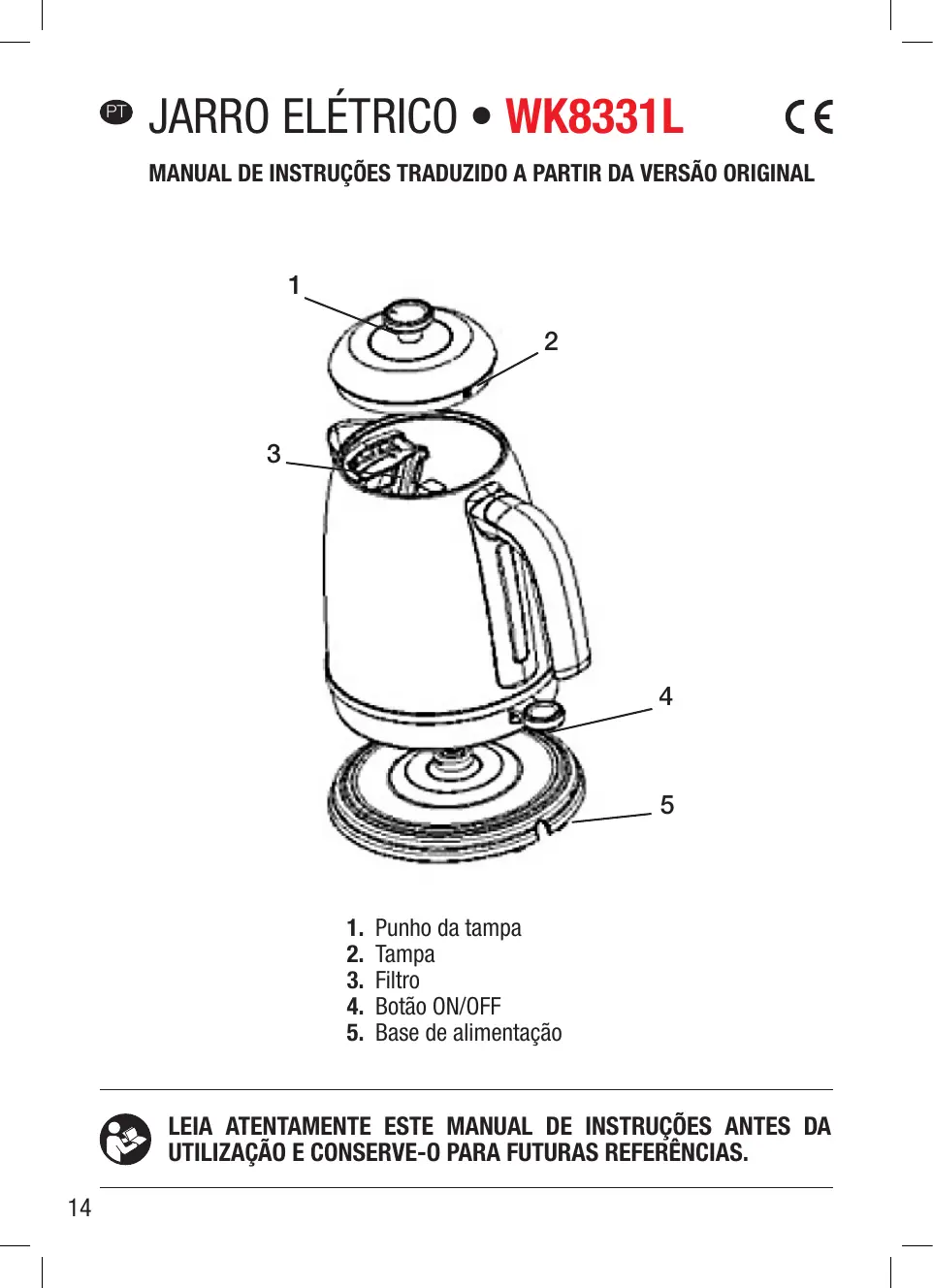 PT JARRO ELÉTRICO • WK8331L CE

MANUAL DE INSTRUÇÕES TRADUZIDO A PARTIR DA VERSÃO ORIGINAL

1
2
3
4
5

1. Punho da tampa
2. Tampa
3. Filtro
4. Botão ON/OFF
5. Base de alimentação

LEIA ATENTAMENTE ESTE MANUAL DE INSTRUÇÕES ANTES DA UTILIZAÇÃO E CONSERVE-O PARA FUTURAS REFERÊNCIAS.

14