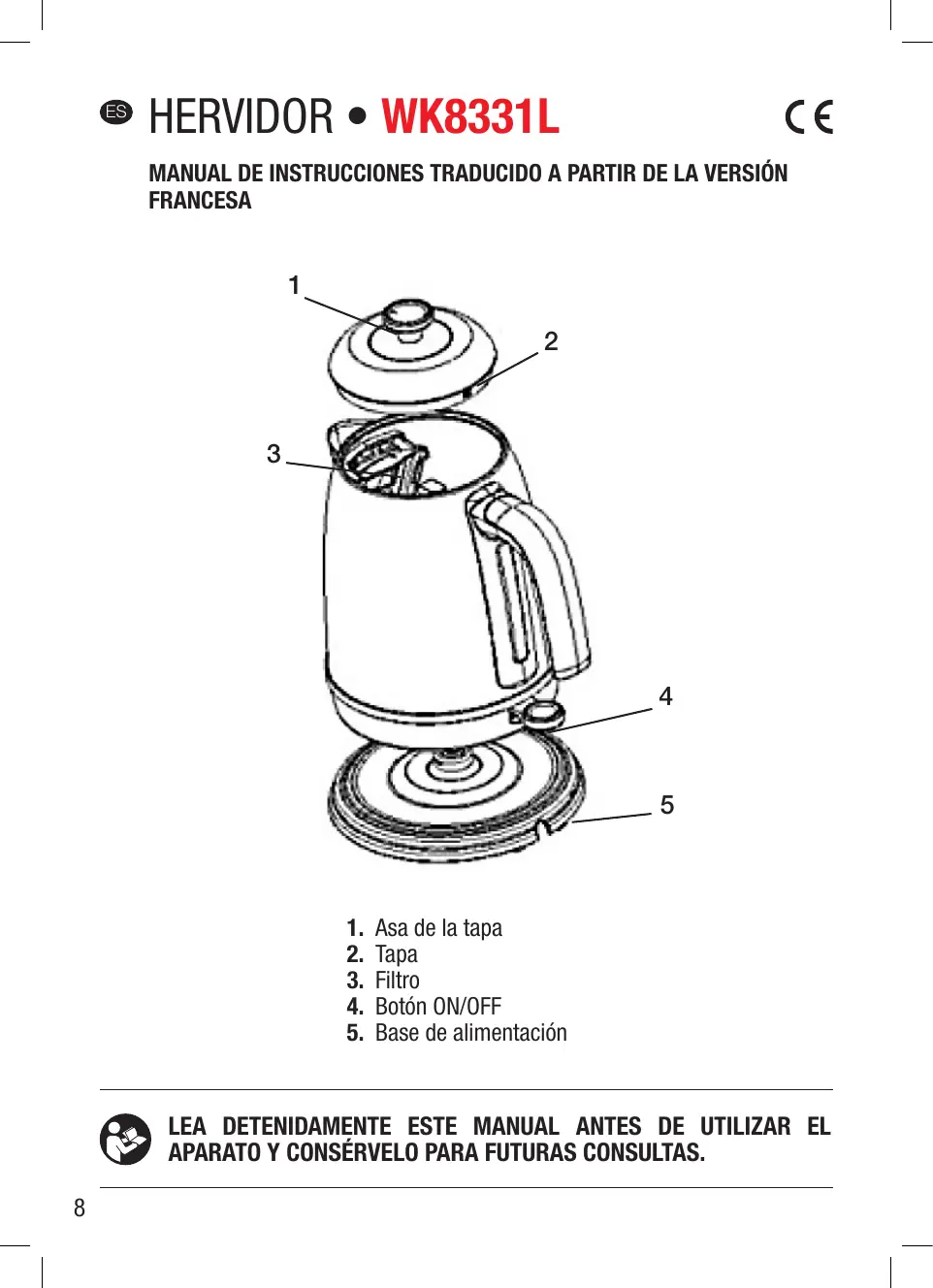 ES HERVIDOR • WK8331L

CE

MANUAL DE INSTRUCCIONES TRADUCIDO A PARTIR DE LA VERSIÓN FRANCESA

1

2

3

4

5

1. Asa de la tapa
2. Tapa
3. Filtro
4. Botón ON/OFF
5. Base de alimentación

LEA DETENIDAMENTE ESTE MANUAL ANTES DE UTILIZAR EL APARATO Y CONSÉRVELO PARA FUTURAS CONSULTAS.

8